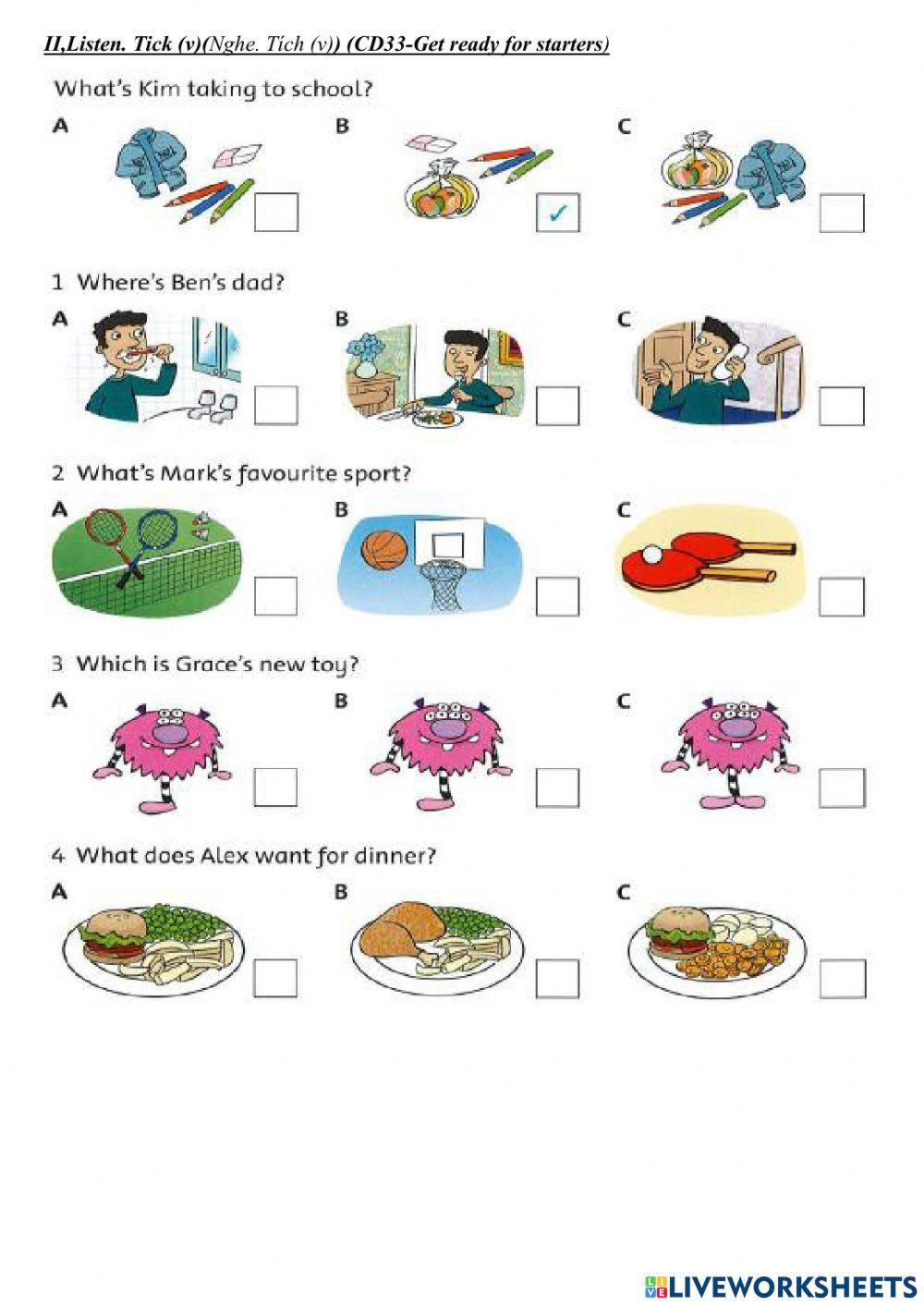 II,Listen. Tick (v)(Nghe. Tich (v)) (CD33-Get ready for starters)

What's Kim taking to school?

A

B

✓

C

1 Where's Ben's dad?

A

B

C

2 What's Mark's favourite sport?

A

B

C

3 Which is Grace's new toy?

A

B

C

4 What does Alex want for dinner?

A

B

C

LIVEWORKSHEETS