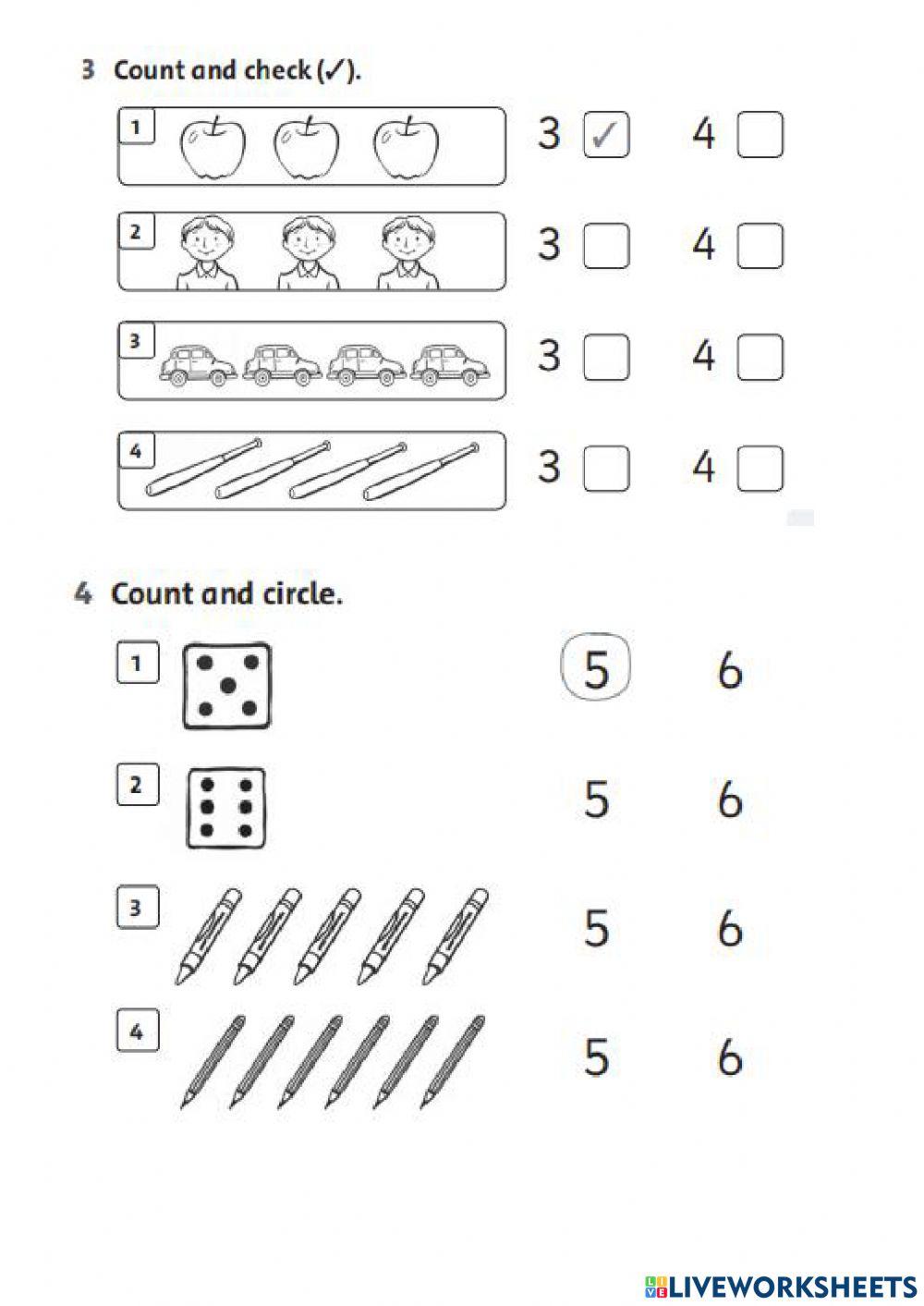 3 Count and check (✓).

1 3 ✓ 4

2 3 4

3 3 4

4 3 4

4 Count and circle.

1 5 6

2 5 6

3 5 6

4 5 6

LIVEWORKSHEETS