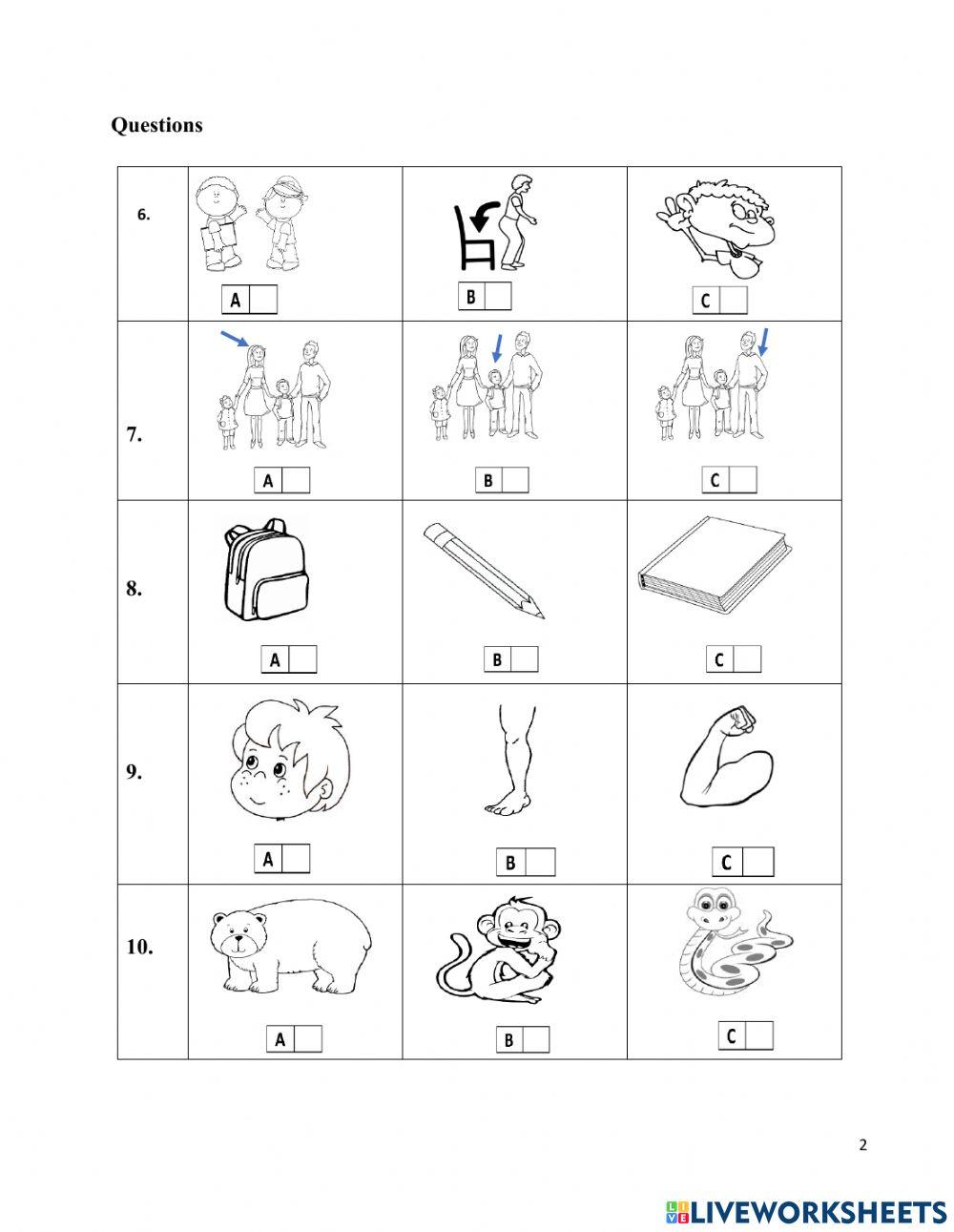 Questions

| | | | |
|---|---|---|---|
| 6. | A | B | C |
| 7. | A | B | C |
| 8. | A | B | C |
| 9. | A | B | C |
| 10. | A | B | C |

2

LIVEWORKSHEETS