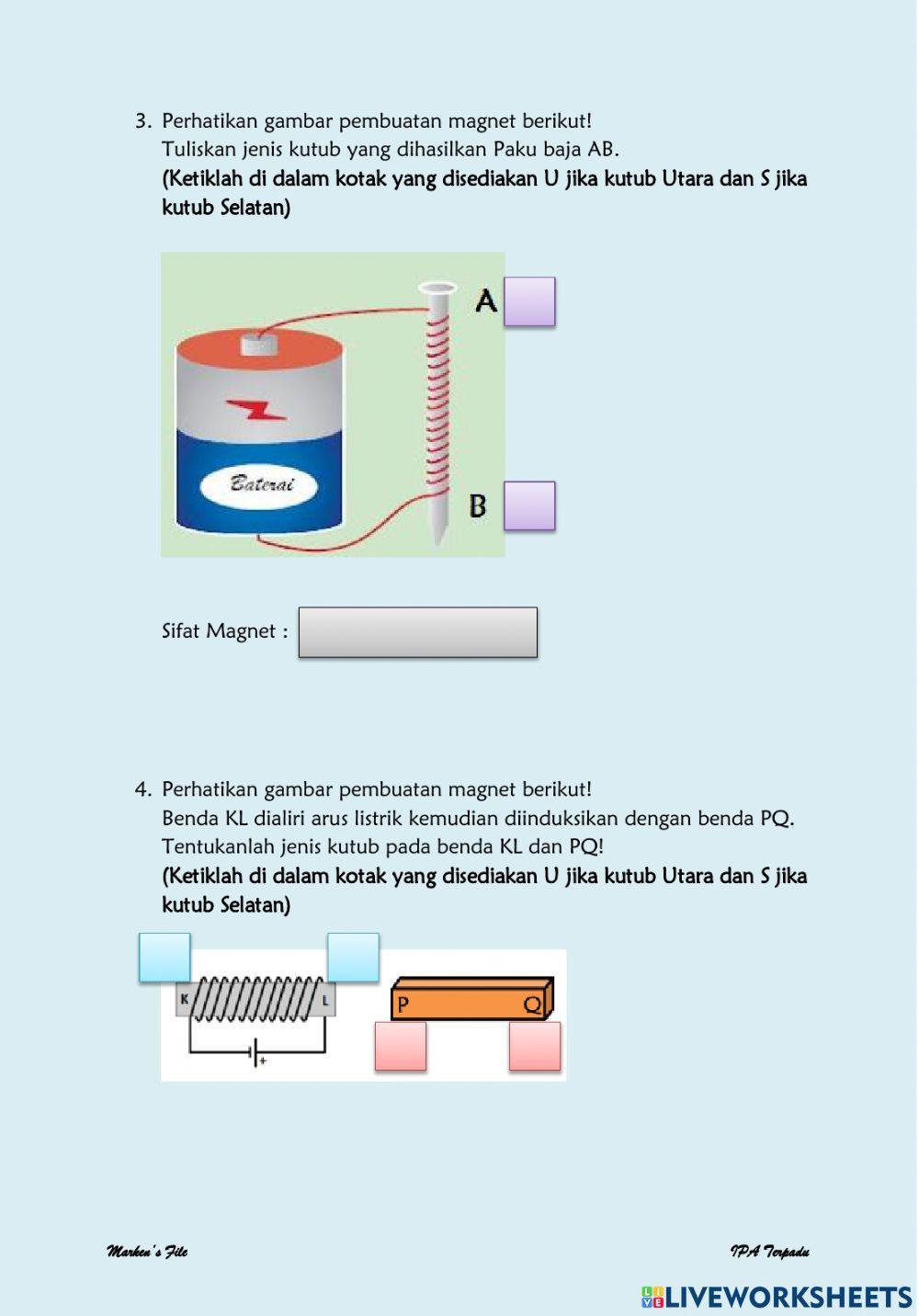 3. Perhatikan gambar pembuatan magnet berikut!
Tuliskan jenis kutub yang dihasilkan Paku baja AB.
(Ketiklah di dalam kotak yang disediakan U jika kutub Utara dan S jika kutub Selatan)

A

Baterai

B

Sifat Magnet :

4. Perhatikan gambar pembuatan magnet berikut!
Benda KL dialiri arus listrik kemudian diinduksikan dengan benda PQ.
Tentukanlah jenis kutub pada benda KL dan PQ!
(Ketiklah di dalam kotak yang disediakan U jika kutub Utara dan S jika kutub Selatan)

K L

+

P Q

Marken's File

IPA Terpadu

LIVEWORKSHEETS