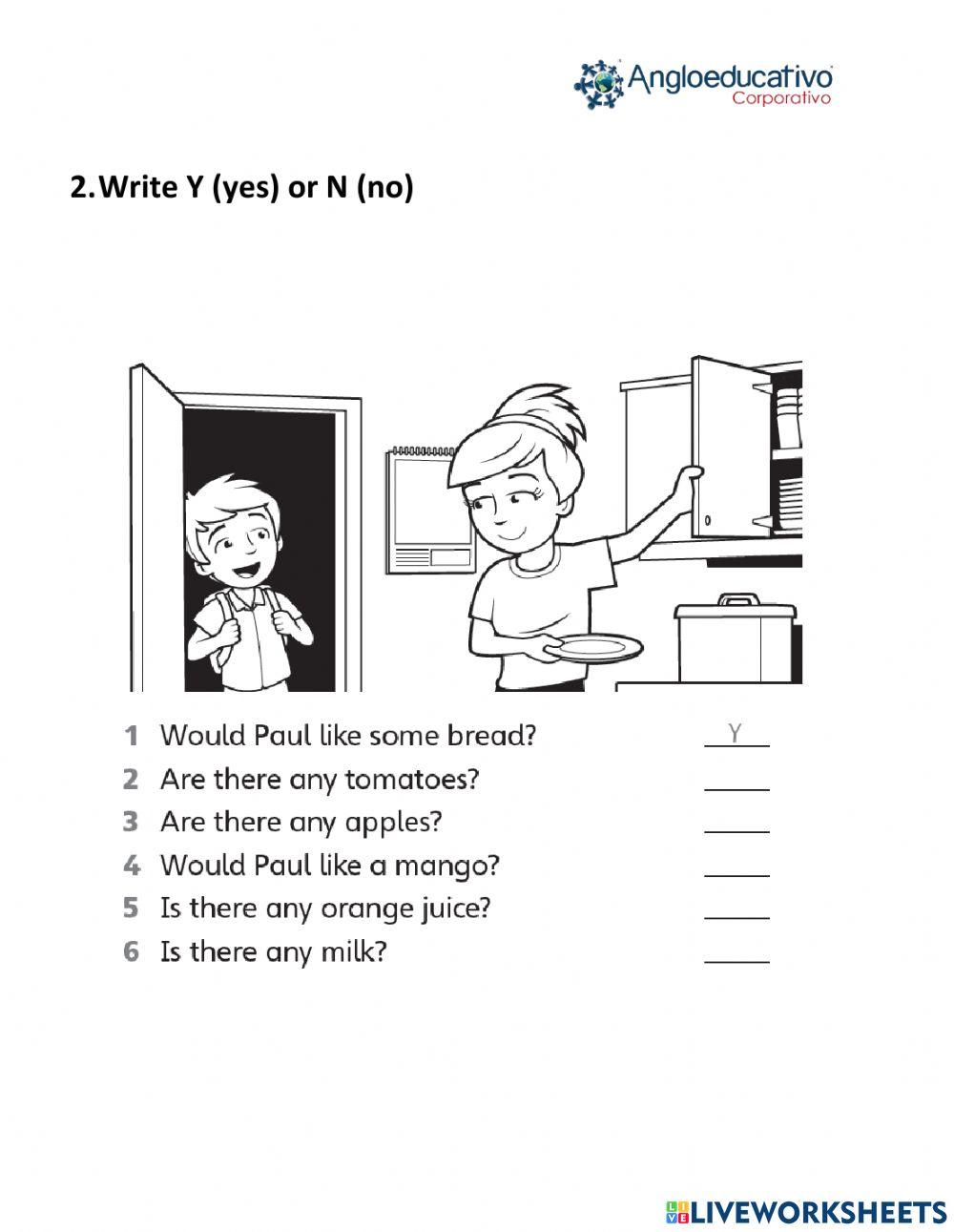 Angloeducativo
Corporativo

2. Write Y (yes) or N (no)

1 Would Paul like some bread? Y
2 Are there any tomatoes? _____
3 Are there any apples? _____
4 Would Paul like a mango? _____
5 Is there any orange juice? _____
6 Is there any milk? _____

LIVEWORKSHEETS