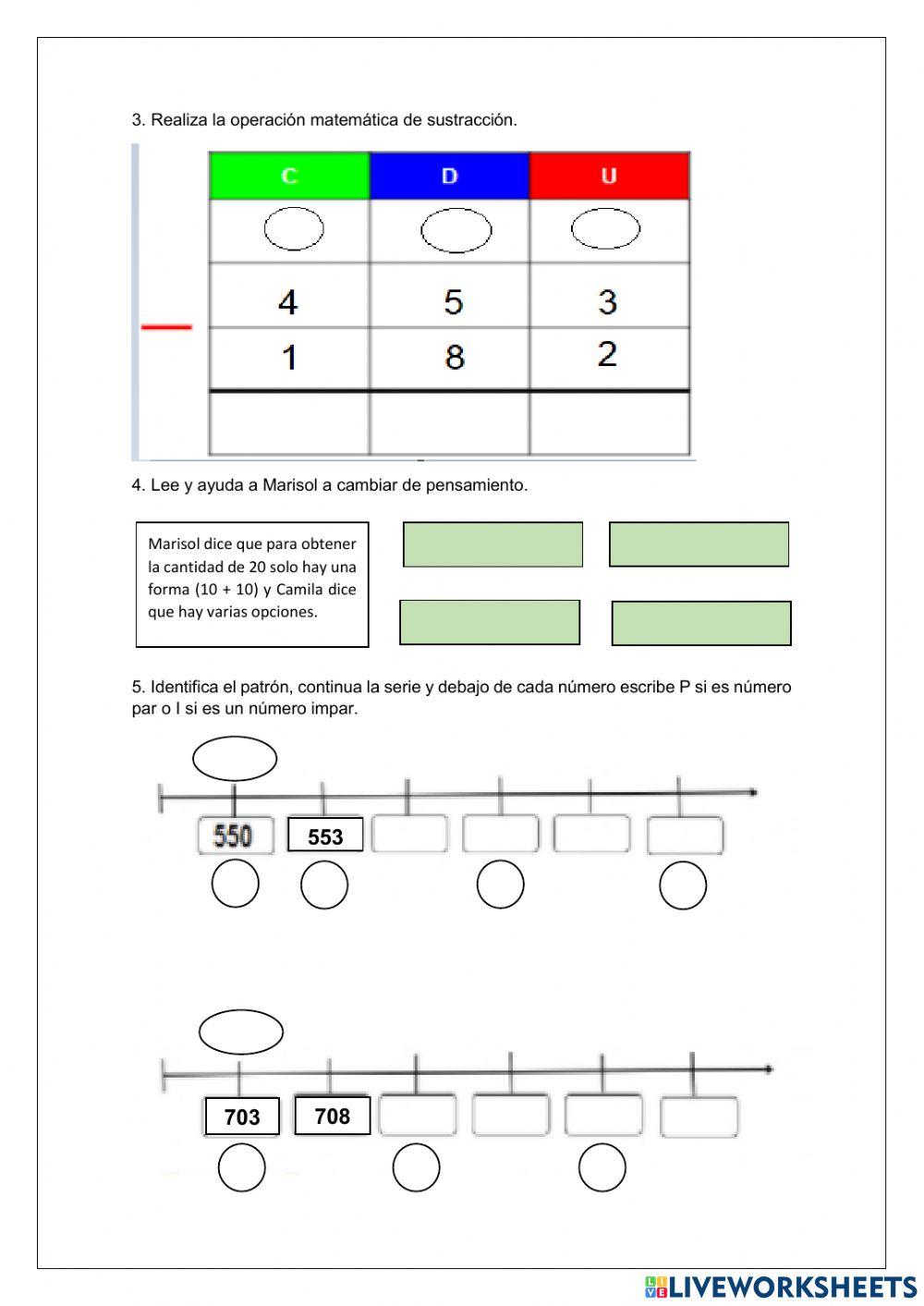 3. Realiza la operación matemática de sustracción.

| C | D | U |
|---|---|---|
|  |  |  |
| 4 | 5 | 3 |
| 1 | 8 | 2 |
|  |  |  |

4. Lee y ayuda a Marisol a cambiar de pensamiento.

Marisol dice que para obtener la cantidad de 20 solo hay una forma (10 + 10) y Camila dice que hay varias opciones.

5. Identifica el patrón, continua la serie y debajo de cada número escribe P si es número par o I si es un número impar.

550 553

703 708

LIVEWORKSHEETS