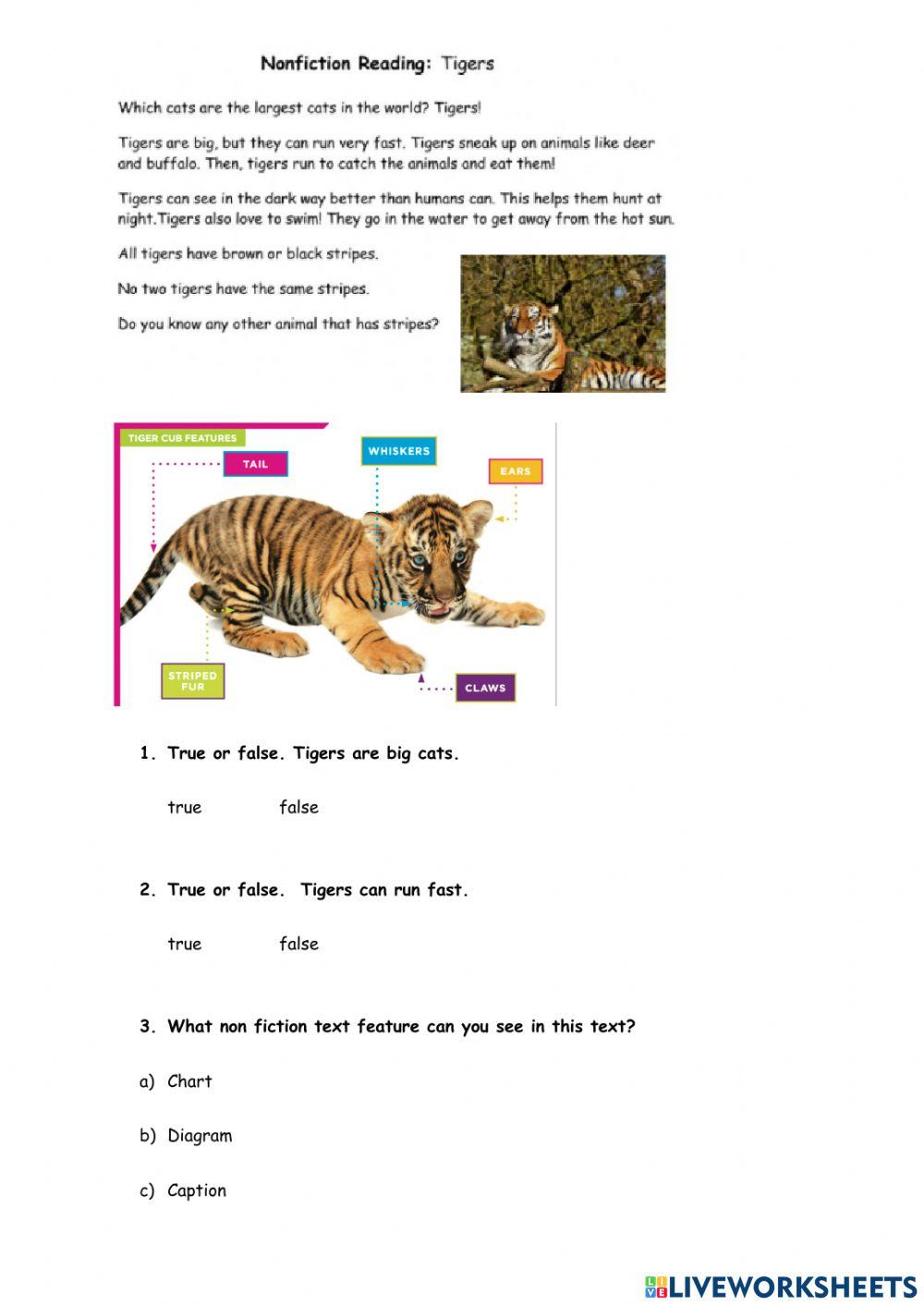 Nonfiction Reading: Tigers

Which cats are the largest cats in the world? Tigers!

Tigers are big, but they can run very fast. Tigers sneak up on animals like deer and buffalo. Then, tigers run to catch the animals and eat them!

Tigers can see in the dark way better than humans can. This helps them hunt at night.Tigers also love to swim! They go in the water to get away from the hot sun.

All tigers have brown or black stripes.

No two tigers have the same stripes.

Do you know any other animal that has stripes?

TIGER CUB FEATURES
TAIL
WHISKERS
EARS
STRIPED FUR
CLAWS

1. True or false. Tigers are big cats.

true false

2. True or false. Tigers can run fast.

true false

3. What non fiction text feature can you see in this text?

a) Chart

b) Diagram

c) Caption

LIVEWORKSHEETS