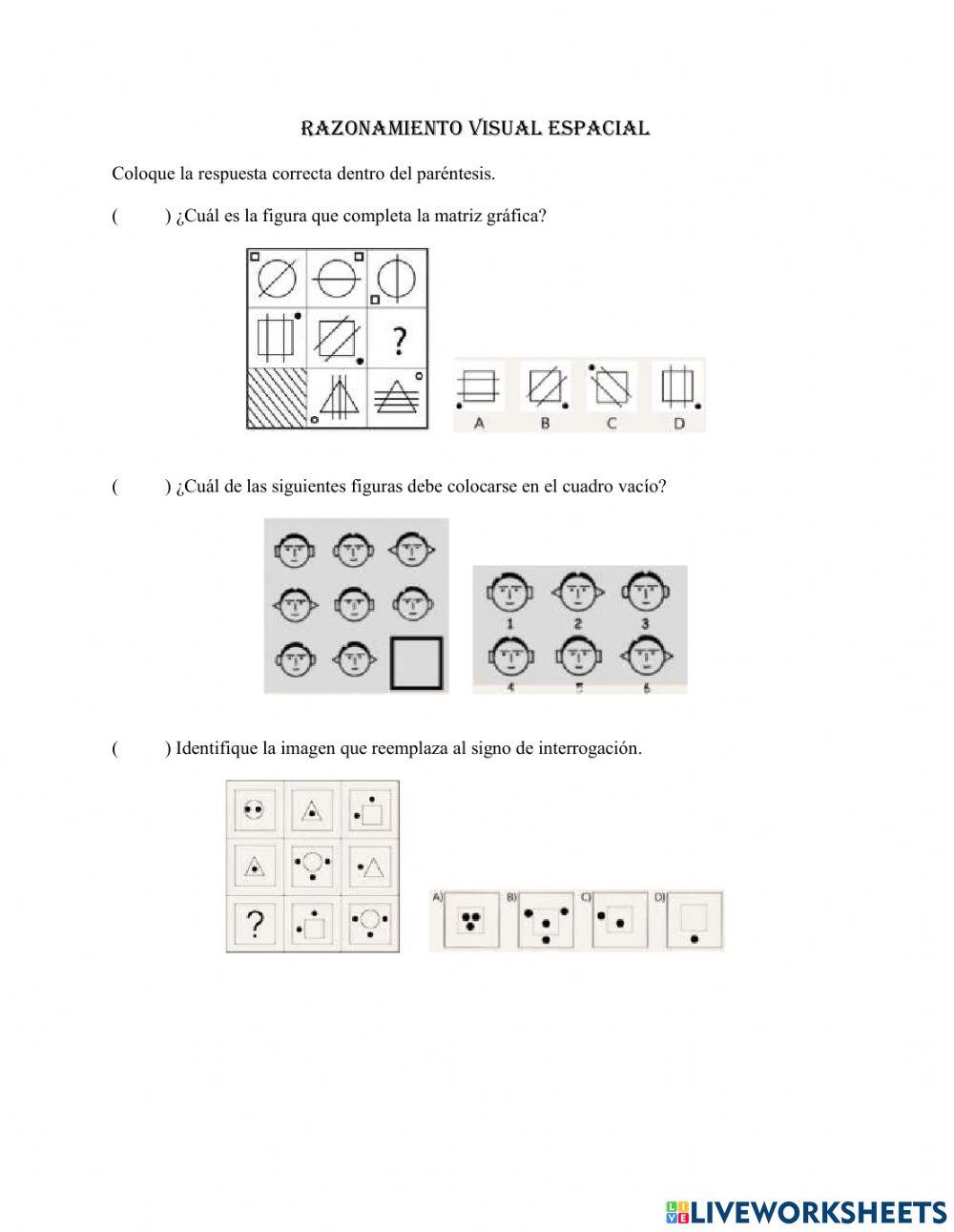 RAZONAMIENTO VISUAL ESPACIAL

Coloque la respuesta correcta dentro del paréntesis.

(     ) ¿Cuál es la figura que completa la matriz gráfica?

?

A B C D

(     ) ¿Cuál de las siguientes figuras debe colocarse en el cuadro vacío?

1 2 3
4 5 6

(     ) Identifique la imagen que reemplaza al signo de interrogación.

?

A) B) C) D)

LIVEWORKSHEETS