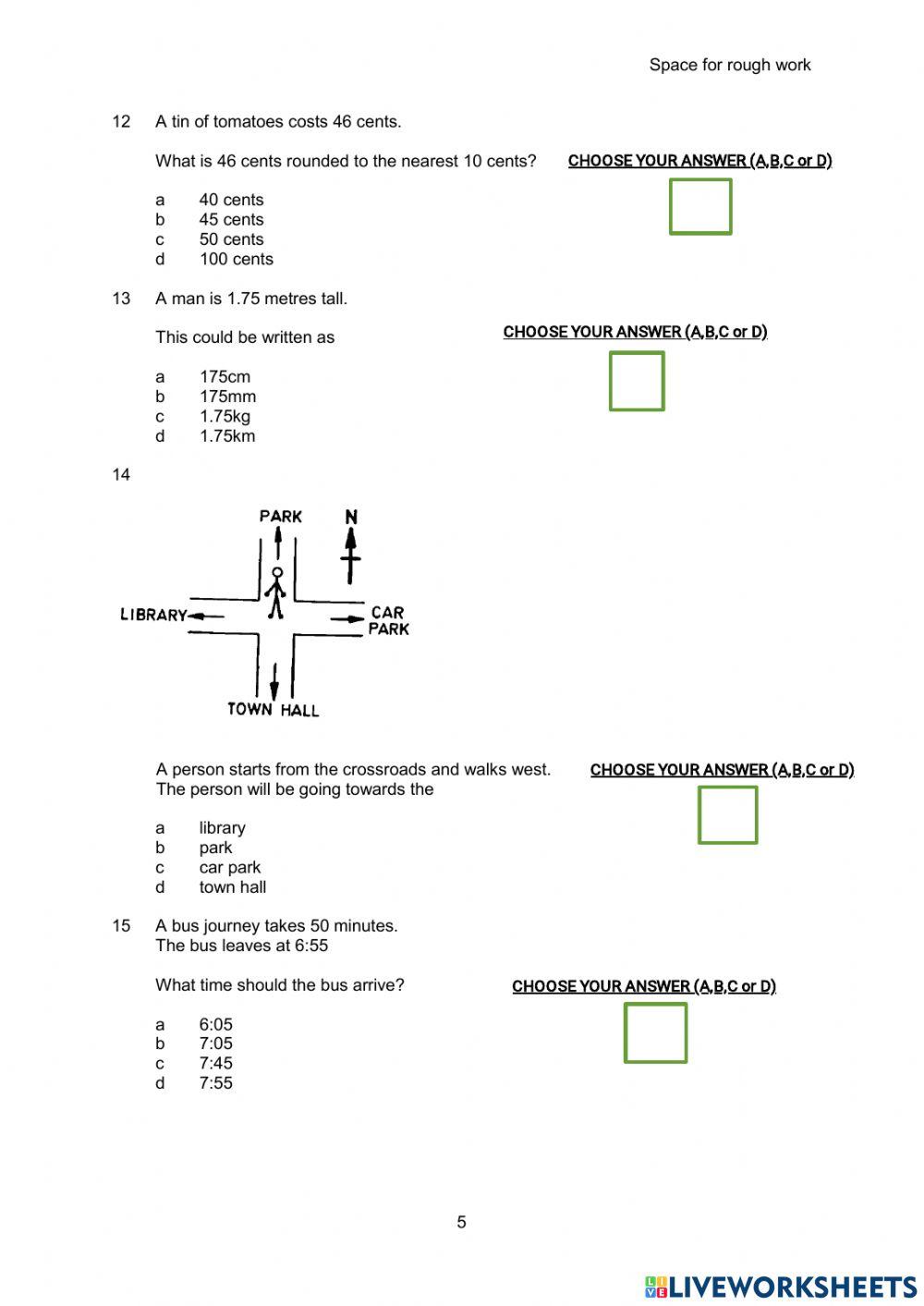 Space for rough work

12 A tin of tomatoes costs 46 cents.

What is 46 cents rounded to the nearest 10 cents?

CHOOSE YOUR ANSWER (A,B,C or D)

a 40 cents
b 45 cents
c 50 cents
d 100 cents

13 A man is 1.75 metres tall.

This could be written as

CHOOSE YOUR ANSWER (A,B,C or D)

a 175cm
b 175mm
c 1.75kg
d 1.75km

14

PARK
N
LIBRARY
CAR PARK
TOWN HALL

A person starts from the crossroads and walks west. The person will be going towards the

CHOOSE YOUR ANSWER (A,B,C or D)

a library
b park
c car park
d town hall

15 A bus journey takes 50 minutes. The bus leaves at 6:55

What time should the bus arrive?

CHOOSE YOUR ANSWER (A,B,C or D)

a 6:05
b 7:05
c 7:45
d 7:55

5

LIVEWORKSHEETS