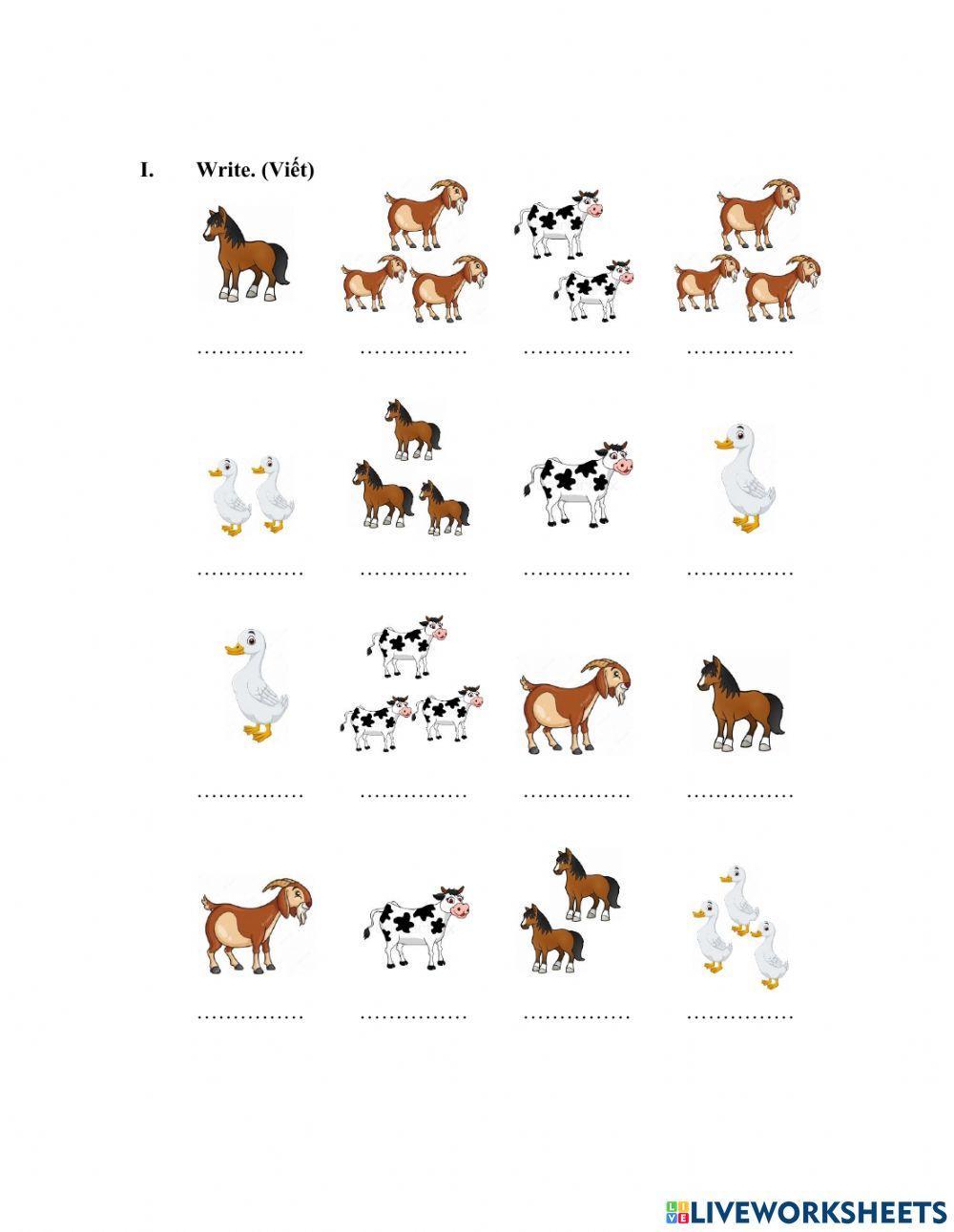 I. Write. (Viết)

…………… …………… …………… ……………

…………… …………… …………… ……………

…………… …………… …………… ……………

…………… …………… …………… ……………

LIVEWORKSHEETS