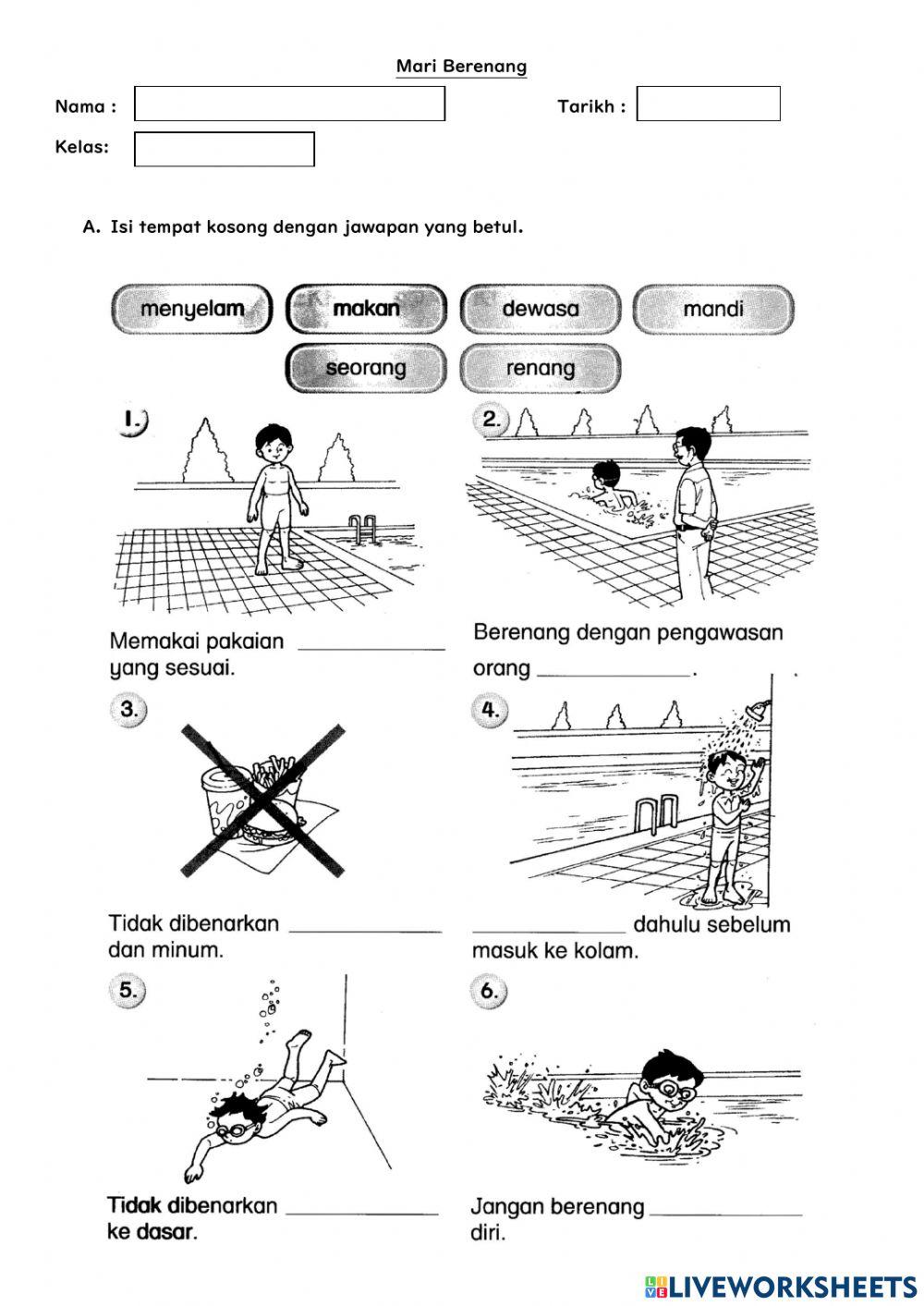 Mari Berenang

Nama :

Tarikh :

Kelas:

A. Isi tempat kosong dengan jawapan yang betul.

menyelam

makan

dewasa

mandi

seorang

renang

1.

Memakai pakaian ____________ yang sesuai.

2.

Berenang dengan pengawasan orang ____________.

3.

Tidak dibenarkan ____________ dan minum.

4.

____________ dahulu sebelum masuk ke kolam.

5.

Tidak dibenarkan ____________ ke dasar.

6.

Jangan berenang ____________ diri.

LIVEWORKSHEETS