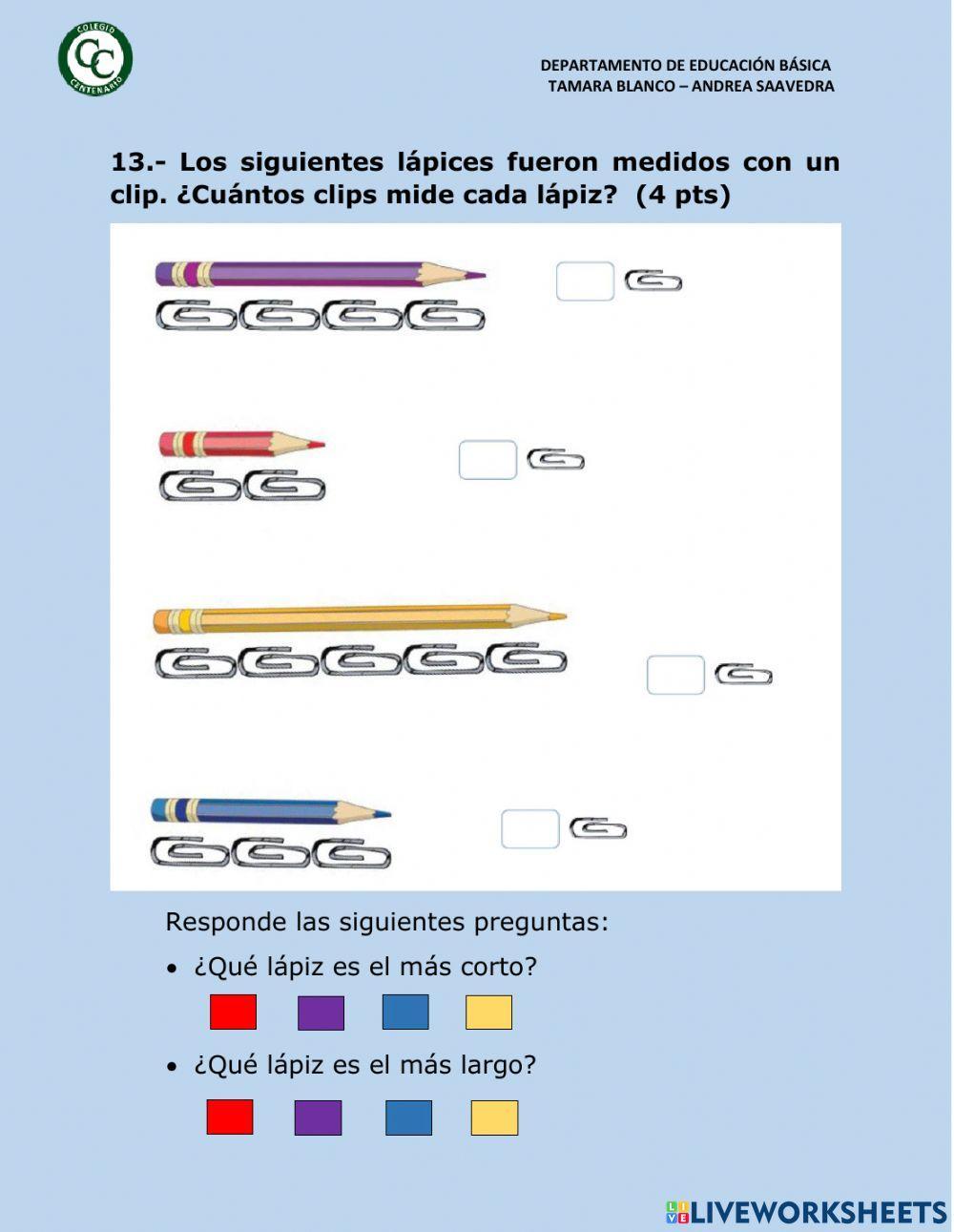 COLEGIO CC CENTENARIO

DEPARTAMENTO DE EDUCACIÓN BÁSICA
TAMARA BLANCO – ANDREA SAAVEDRA

13.- Los siguientes lápices fueron medidos con un clip. ¿Cuántos clips mide cada lápiz? (4 pts)

Responde las siguientes preguntas:

• ¿Qué lápiz es el más corto?

• ¿Qué lápiz es el más largo?

LIVEWORKSHEETS