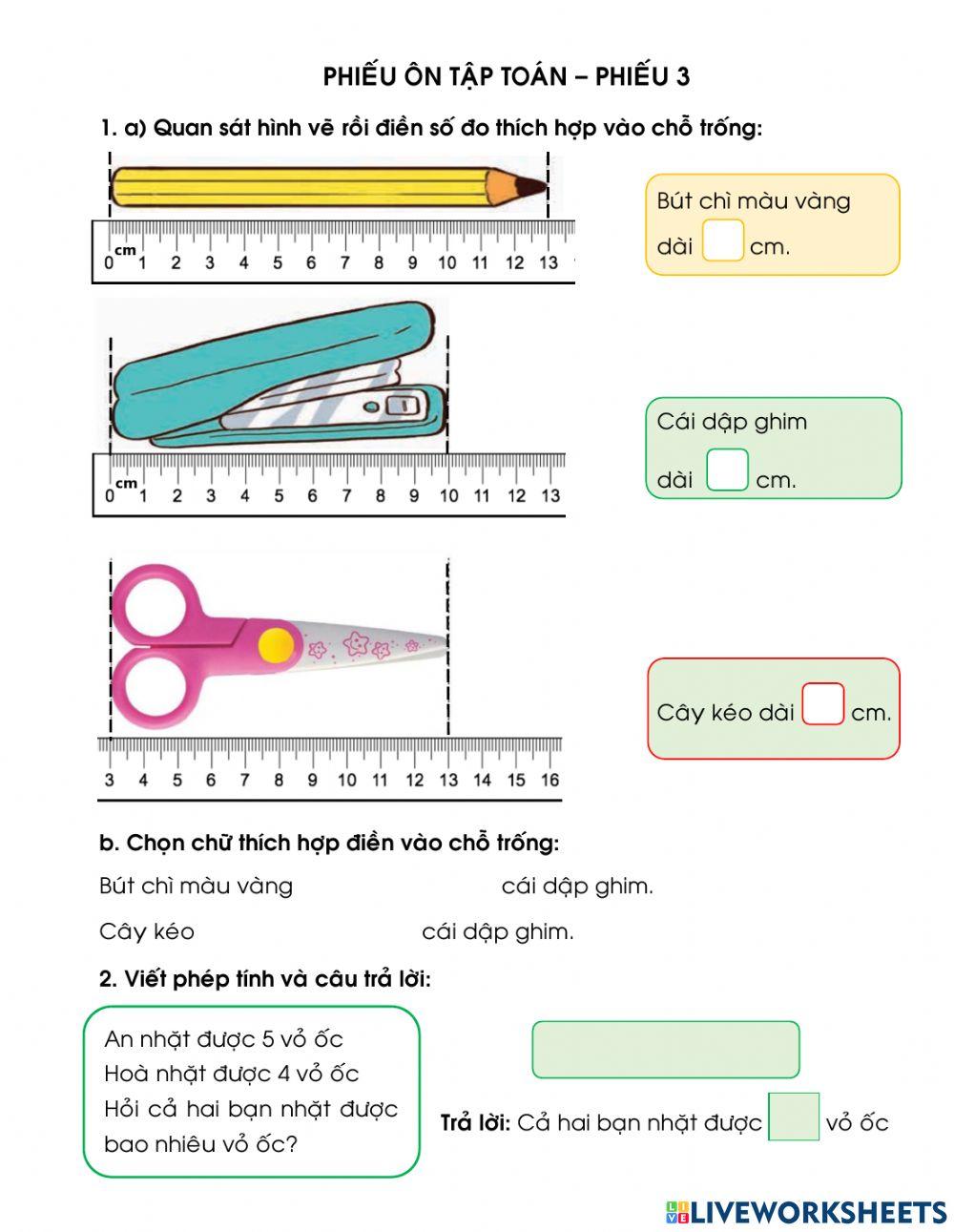 PHIẾU ÔN TẬP TOÁN – PHIẾU 3

1. a) Quan sát hình vẽ rồi điền số đo thích hợp vào chỗ trống:

cm
0 1 2 3 4 5 6 7 8 9 10 11 12 13

Bút chì màu vàng dài cm.

cm
0 1 2 3 4 5 6 7 8 9 10 11 12 13

Cái dập ghim dài cm.

3 4 5 6 7 8 9 10 11 12 13 14 15 16

Cây kéo dài cm.

b. Chọn chữ thích hợp điền vào chỗ trống:

Bút chì màu vàng cái dập ghim.

Cây kéo cái dập ghim.

2. Viết phép tính và câu trả lời:

An nhặt được 5 vỏ ốc
Hoà nhặt được 4 vỏ ốc
Hỏi cả hai bạn nhặt được bao nhiêu vỏ ốc?

Trả lời: Cả hai bạn nhặt được vỏ ốc

LIVEWORKSHEETS