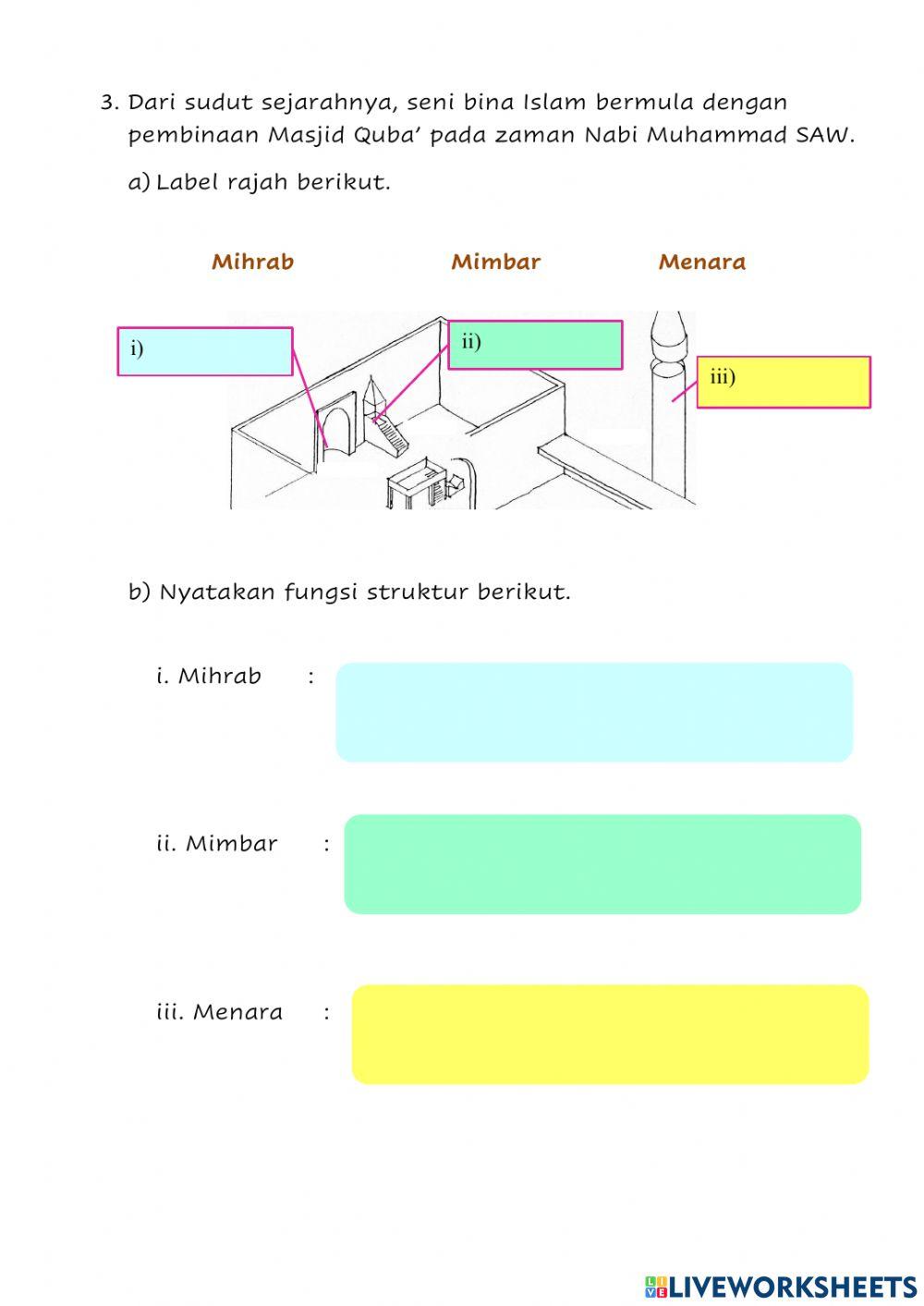 3. Dari sudut sejarahnya, seni bina Islam bermula dengan pembinaan Masjid Quba' pada zaman Nabi Muhammad SAW.

a) Label rajah berikut.

Mihrab Mimbar Menara

i)

ii)

iii)

b) Nyatakan fungsi struktur berikut.

i. Mihrab :

ii. Mimbar :

iii. Menara :

LIVEWORKSHEETS