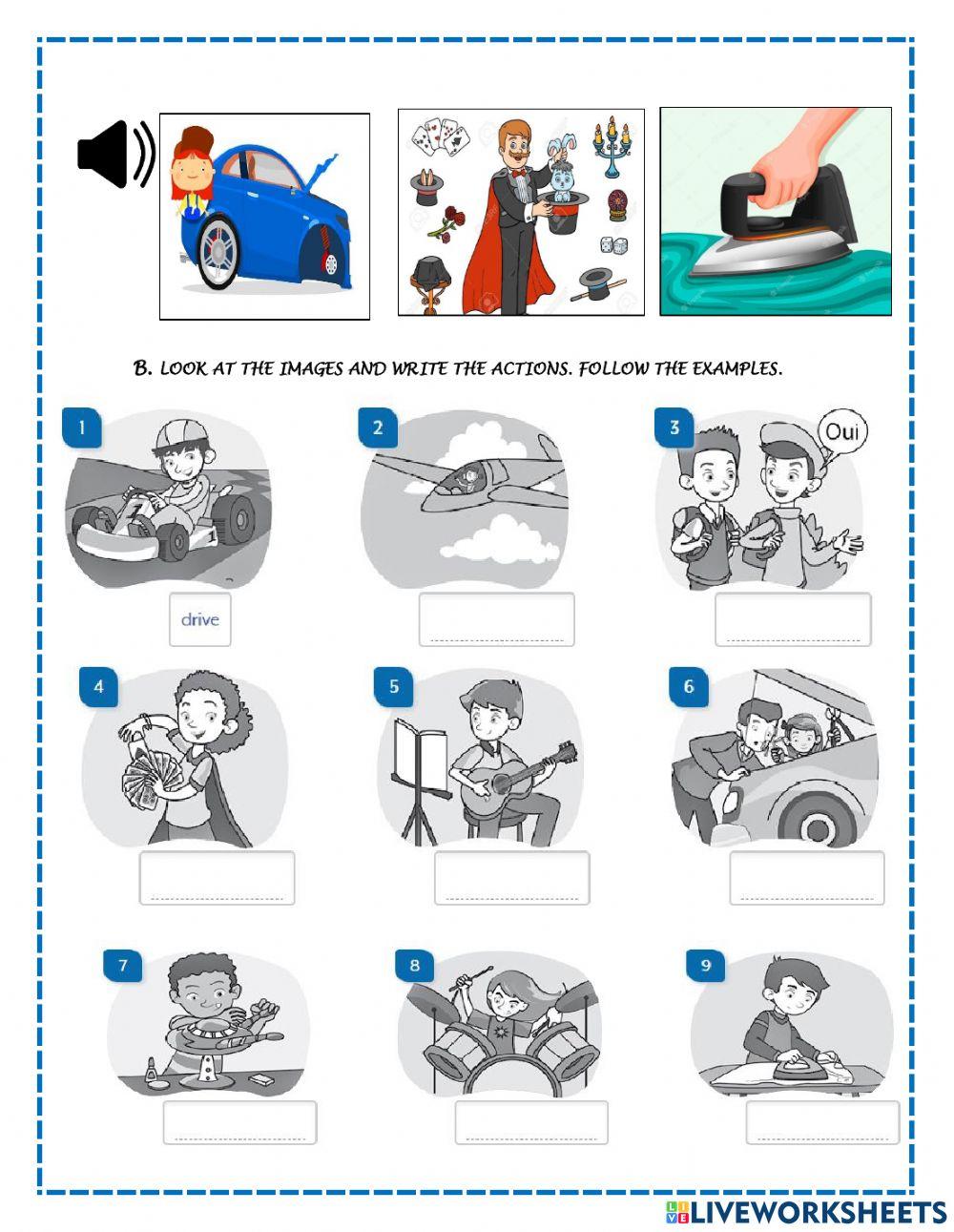 B. LOOK AT THE IMAGES AND WRITE THE ACTIONS. FOLLOW THE EXAMPLES.

1

drive

2

3

Oui

4

5

6

7

8

9

LIVEWORKSHEETS