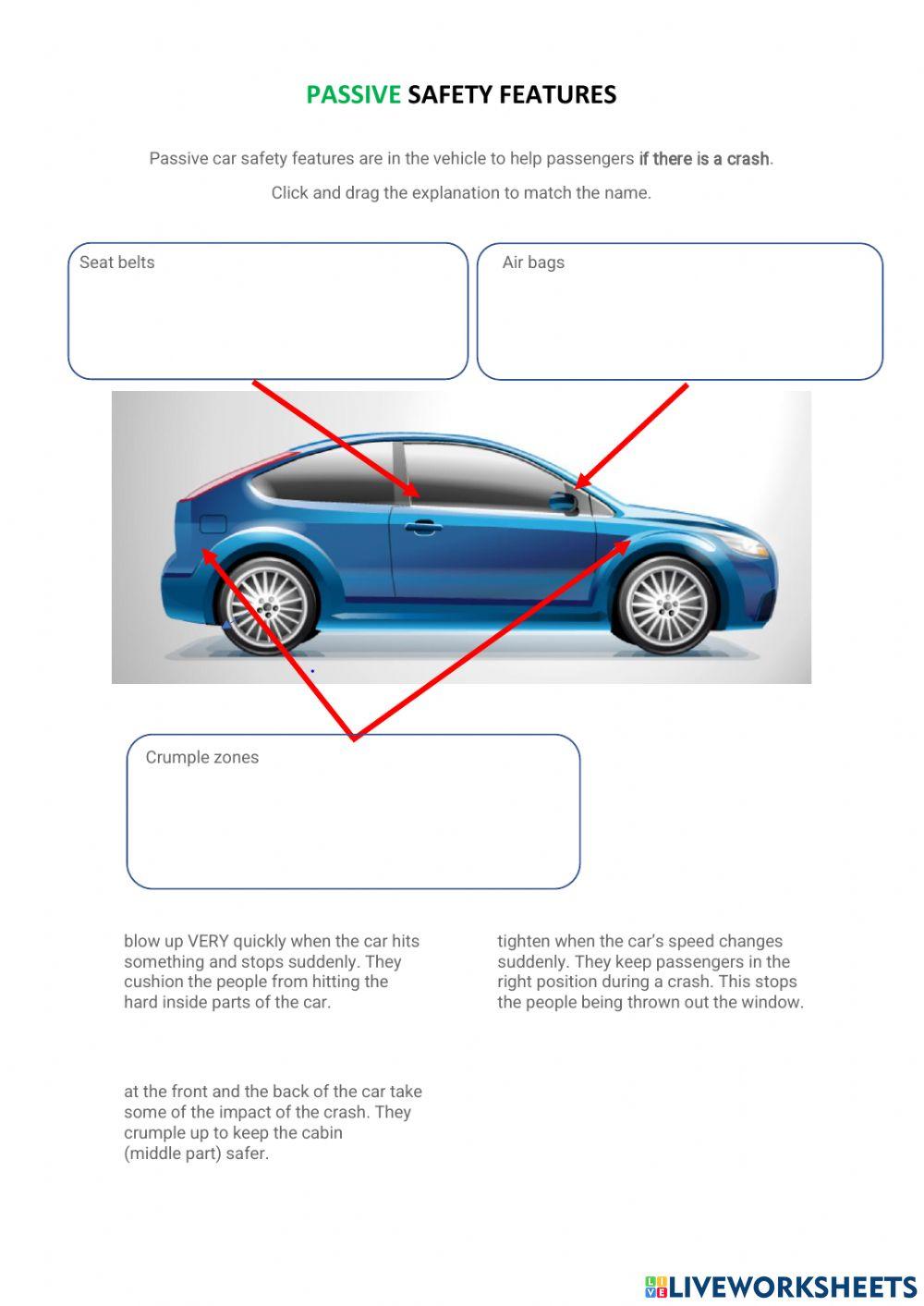 PASSIVE SAFETY FEATURES

Passive car safety features are in the vehicle to help passengers if there is a crash.

Click and drag the explanation to match the name.

Seat belts

Air bags

Crumple zones

blow up VERY quickly when the car hits something and stops suddenly. They cushion the people from hitting the hard inside parts of the car.

tighten when the car's speed changes suddenly. They keep passengers in the right position during a crash. This stops the people being thrown out the window.

at the front and the back of the car take some of the impact of the crash. They crumple up to keep the cabin (middle part) safer.

LIVEWORKSHEETS