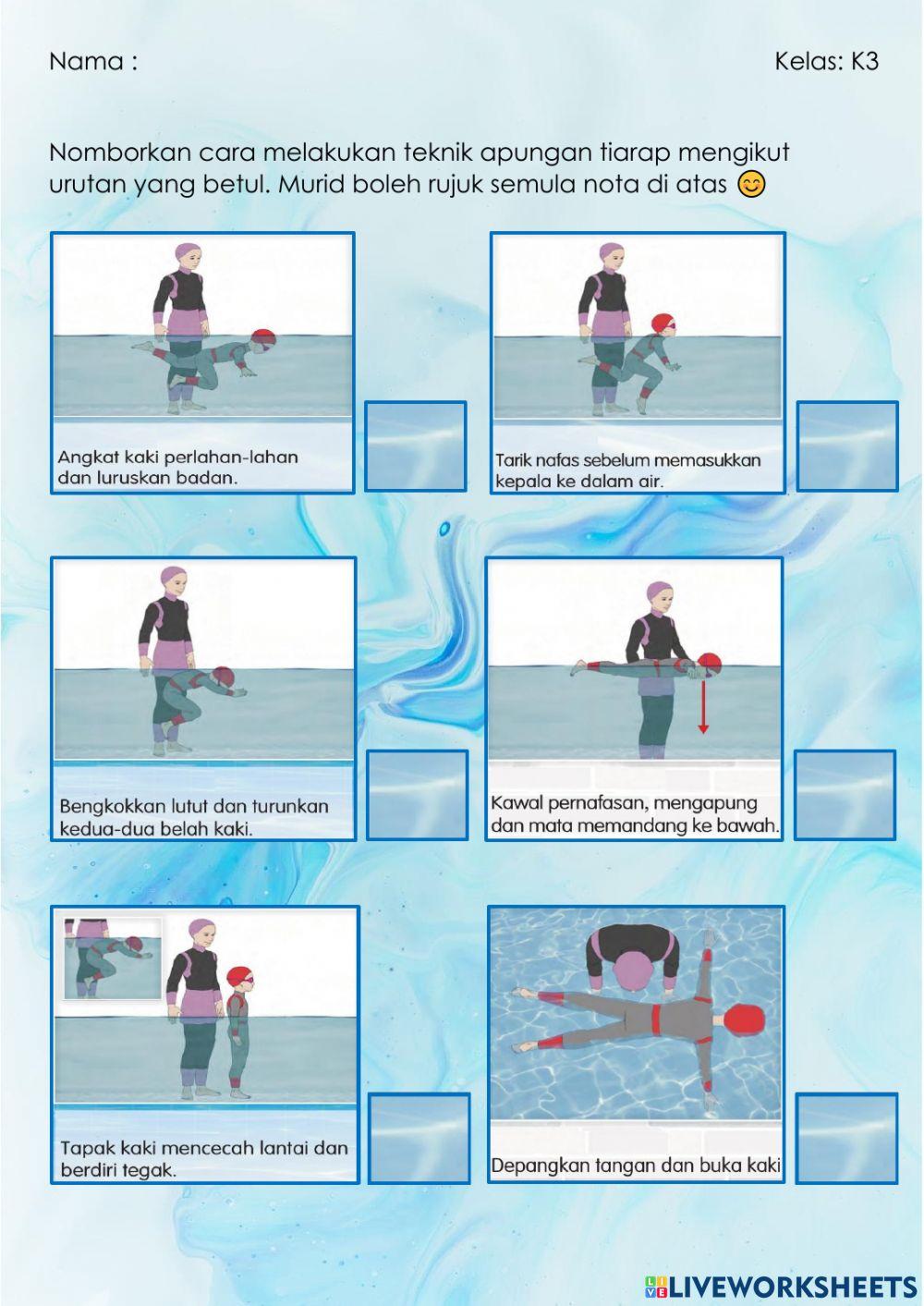 Nama :

Kelas: K3

Nomborkan cara melakukan teknik apungan tiarap mengikut urutan yang betul. Murid boleh rujuk semula nota di atas 😊

Angkat kaki perlahan-lahan dan luruskan badan.

Tarik nafas sebelum memasukkan kepala ke dalam air.

Bengkokkan lutut dan turunkan kedua-dua belah kaki.

Kawal pernafasan, mengapung dan mata memandang ke bawah.

Tapak kaki mencecah lantai dan berdiri tegak.

Depangkan tangan dan buka kaki

LIVEWORKSHEETS