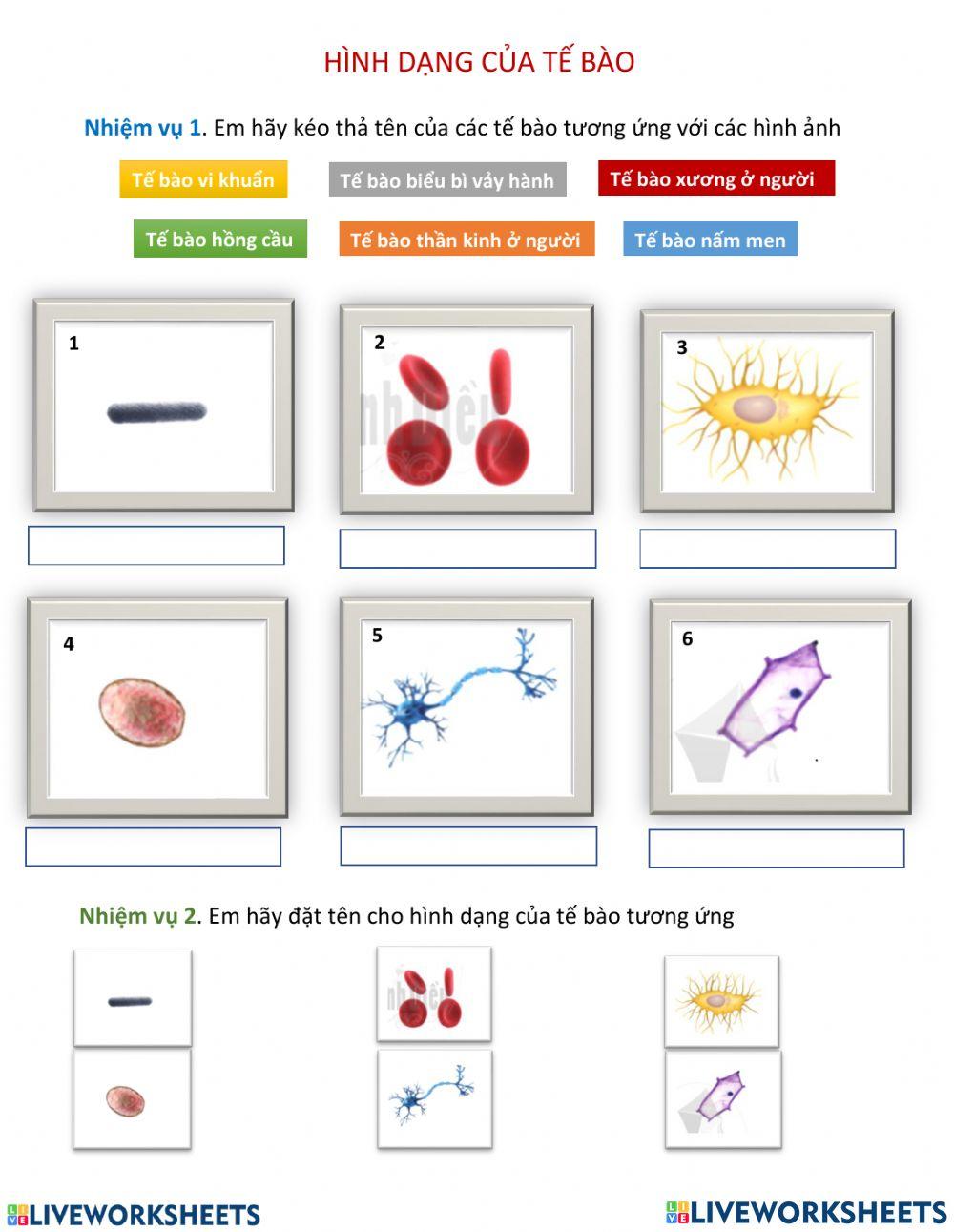 HÌNH DẠNG CỦA TẾ BÀO

Nhiệm vụ 1. Em hãy kéo thả tên của các tế bào tương ứng với các hình ảnh

Tế bào vi khuẩn

Tế bào biểu bì vảy hành

Tế bào xương ở người

Tế bào hồng cầu

Tế bào thần kinh ở người

Tế bào nấm men

1

2

3

4

5

6

Nhiệm vụ 2. Em hãy đặt tên cho hình dạng của tế bào tương ứng

LIVEWORKSHEETS

LIVEWORKSHEETS