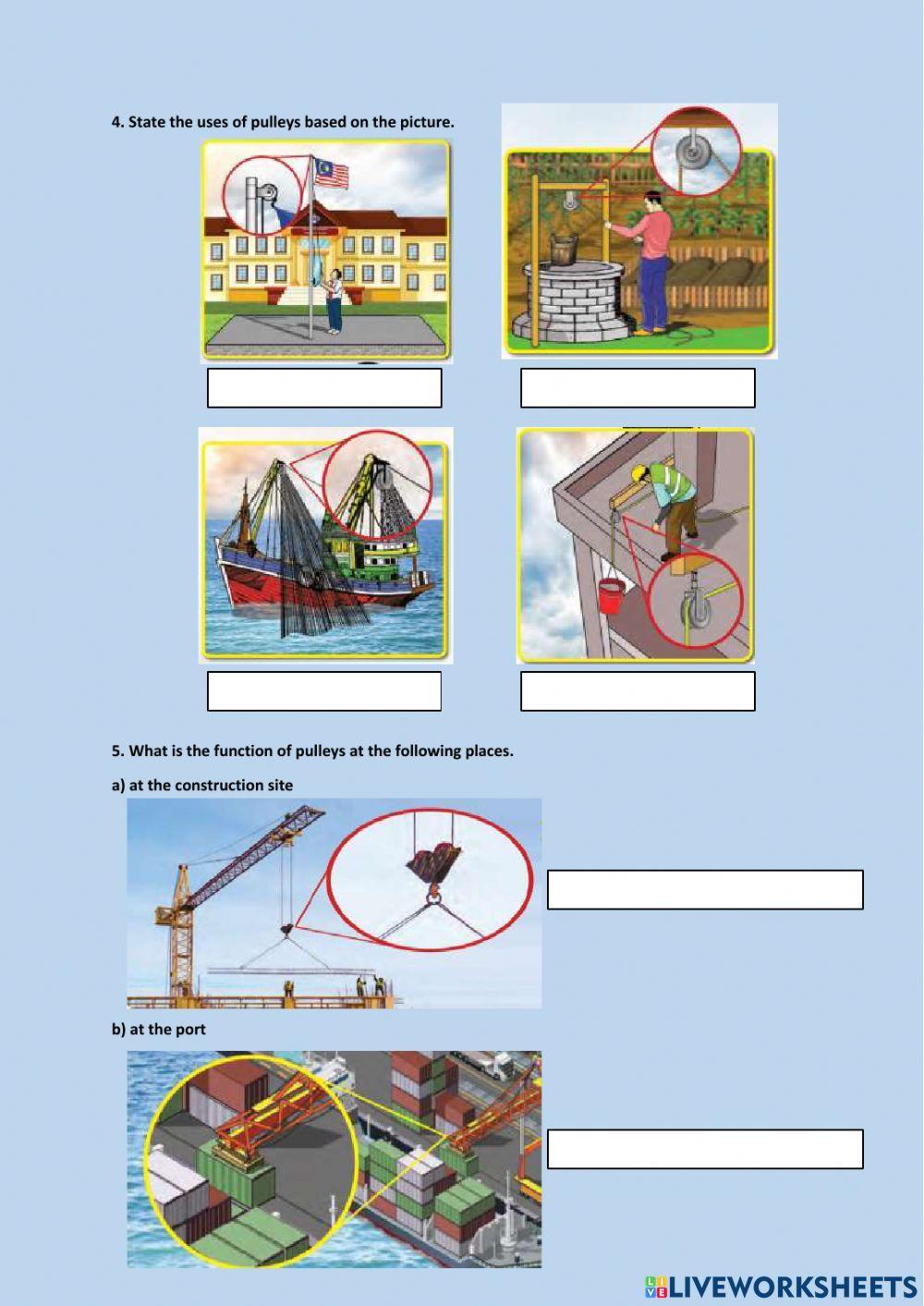 4. State the uses of pulleys based on the picture.

5. What is the function of pulleys at the following places.

a) at the construction site

b) at the port

LIVEWORKSHEETS