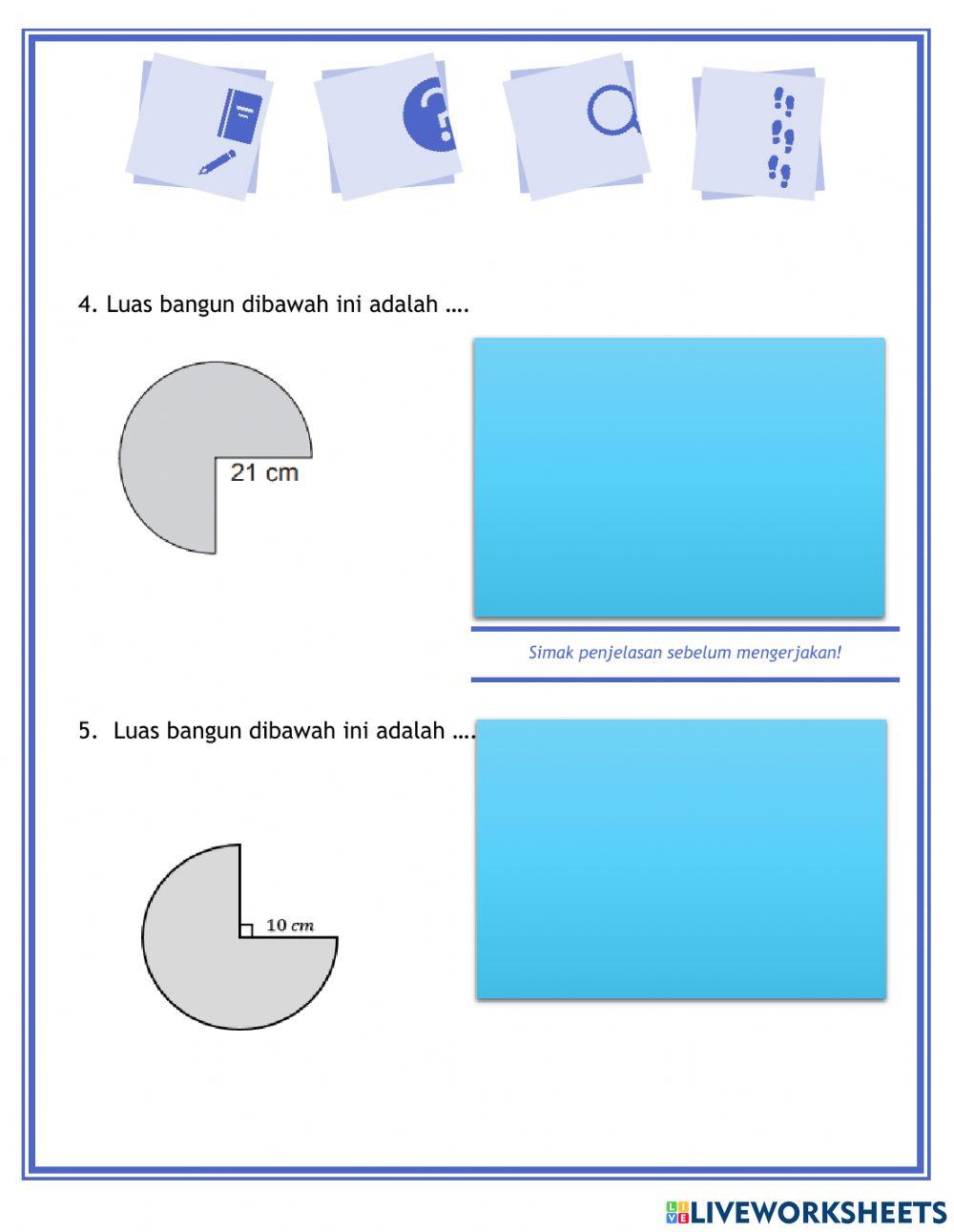 4. Luas bangun dibawah ini adalah ….

21 cm

Simak penjelasan sebelum mengerjakan!

5. Luas bangun dibawah ini adalah ….

$10\ cm$

LIVEWORKSHEETS