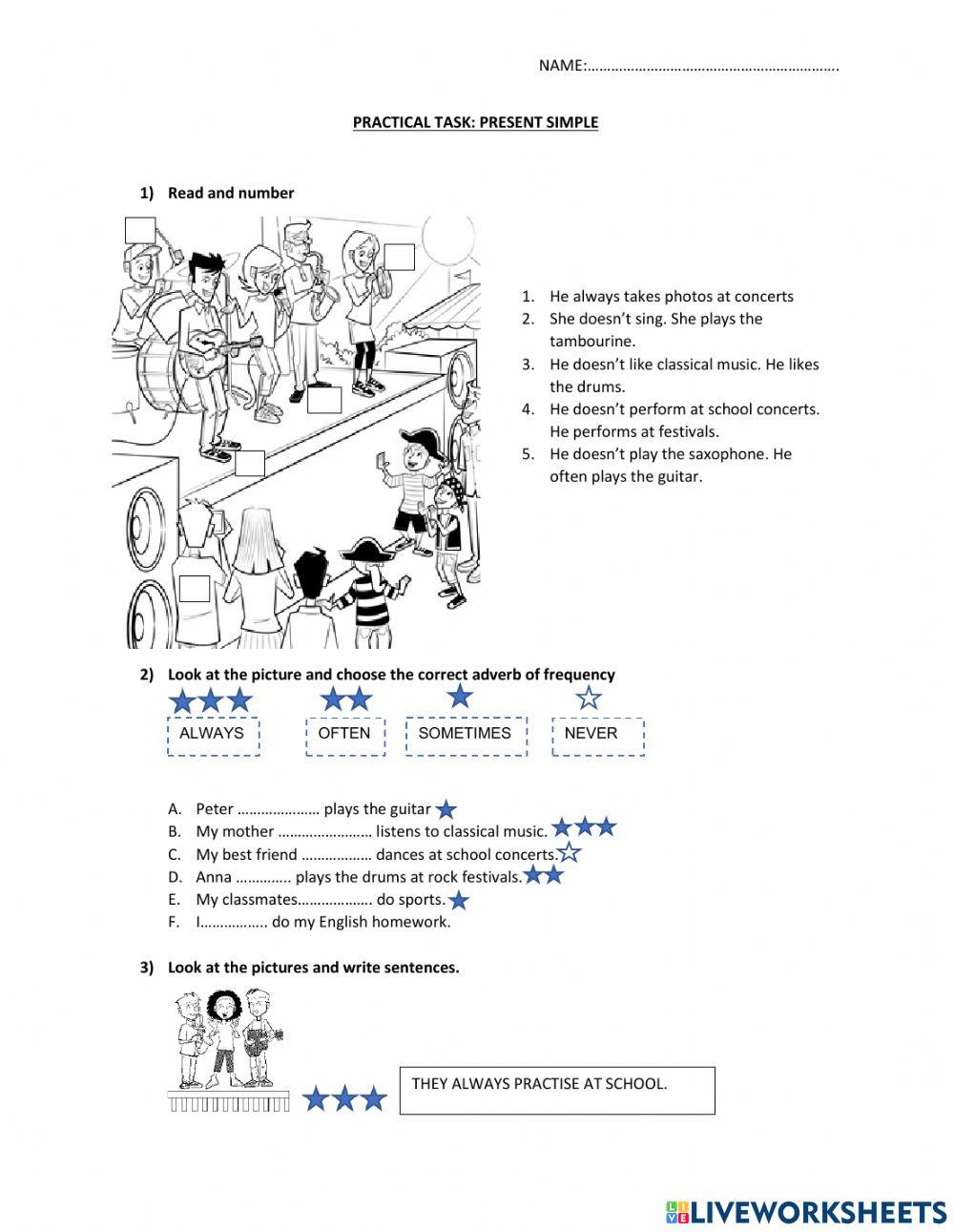 NAME:……………………………………………………….

PRACTICAL TASK: PRESENT SIMPLE

1) Read and number

1. He always takes photos at concerts
2. She doesn't sing. She plays the tambourine.
3. He doesn't like classical music. He likes the drums.
4. He doesn't perform at school concerts. He performs at festivals.
5. He doesn't play the saxophone. He often plays the guitar.

2) Look at the picture and choose the correct adverb of frequency

ALWAYS OFTEN SOMETIMES NEVER

A. Peter ………………… plays the guitar
B. My mother …………………… listens to classical music.
C. My best friend ……………… dances at school concerts.
D. Anna ………….. plays the drums at rock festivals.
E. My classmates………………. do sports.
F. I…………….. do my English homework.

3) Look at the pictures and write sentences.

THEY ALWAYS PRACTISE AT SCHOOL.

LIVEWORKSHEETS