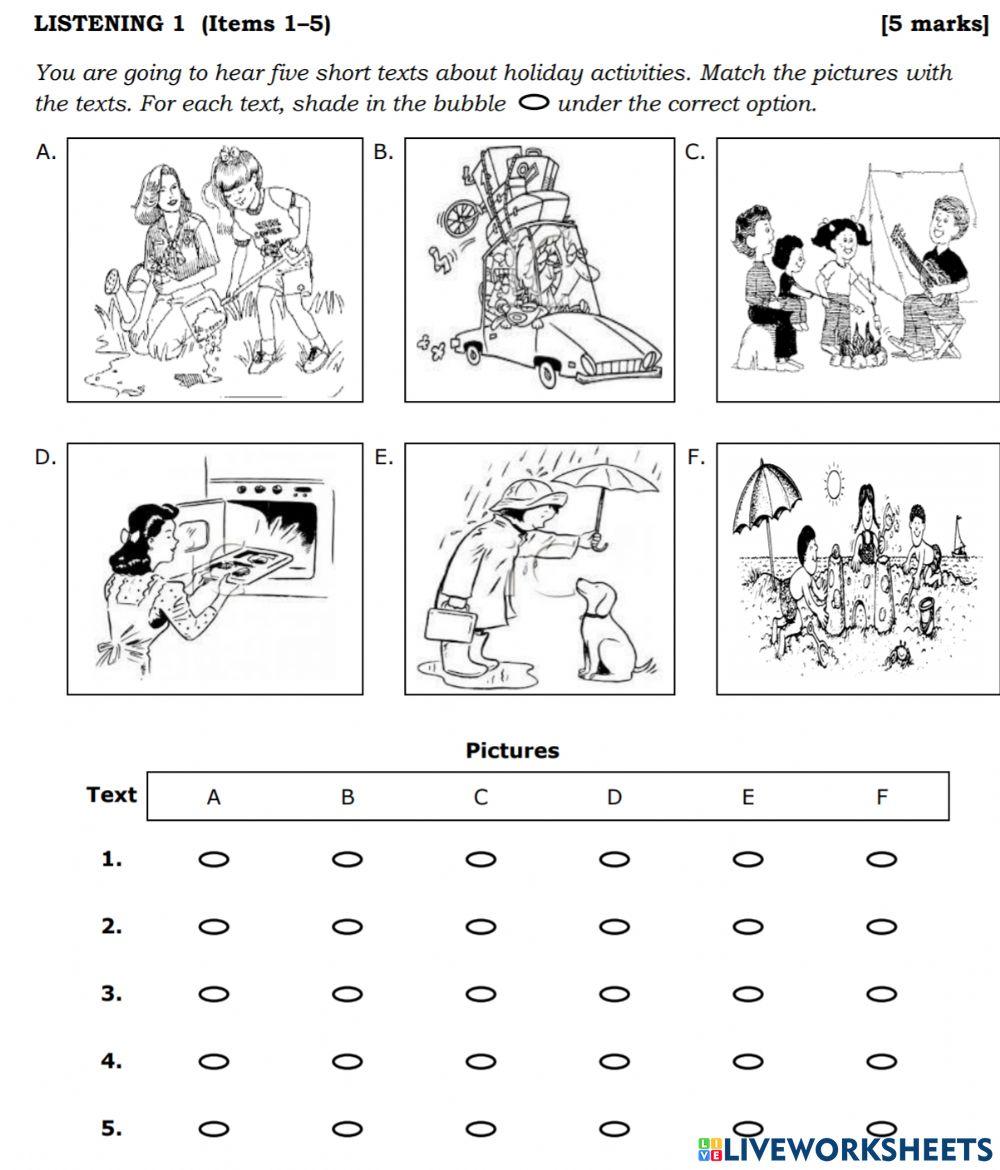 LISTENING 1 (Items 1–5) [5 marks]

You are going to hear five short texts about holiday activities. Match the pictures with the texts. For each text, shade in the bubble ⬭ under the correct option.

A.

B.

C.

D.

E.

F.

Pictures

| Text | A | B | C | D | E | F |
|---|---|---|---|---|---|---|
| 1. | ⬭ | ⬭ | ⬭ | ⬭ | ⬭ | ⬭ |
| 2. | ⬭ | ⬭ | ⬭ | ⬭ | ⬭ | ⬭ |
| 3. | ⬭ | ⬭ | ⬭ | ⬭ | ⬭ | ⬭ |
| 4. | ⬭ | ⬭ | ⬭ | ⬭ | ⬭ | ⬭ |
| 5. | ⬭ | ⬭ | ⬭ | ⬭ | ⬭ | ⬭ |

LIVEWORKSHEETS