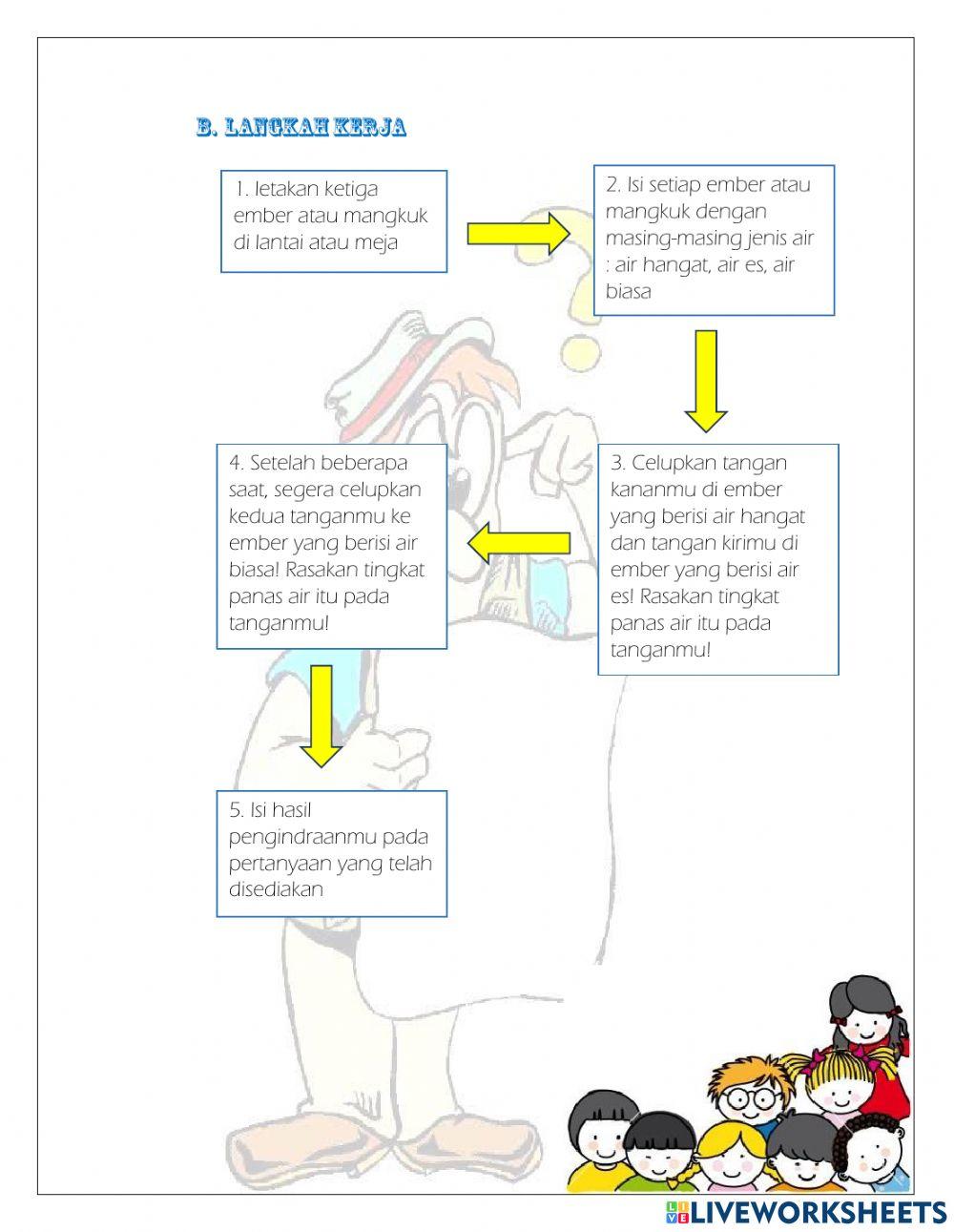 B. LANGKAH KERJA

1. letakan ketiga ember atau mangkuk di lantai atau meja

2. Isi setiap ember atau mangkuk dengan masing-masing jenis air : air hangat, air es, air biasa

3. Celupkan tangan kananmu di ember yang berisi air hangat dan tangan kirimu di ember yang berisi air es! Rasakan tingkat panas air itu pada tanganmu!

4. Setelah beberapa saat, segera celupkan kedua tanganmu ke ember yang berisi air biasa! Rasakan tingkat panas air itu pada tanganmu!

5. Isi hasil pengindraanmu pada pertanyaan yang telah disediakan

LIVEWORKSHEETS