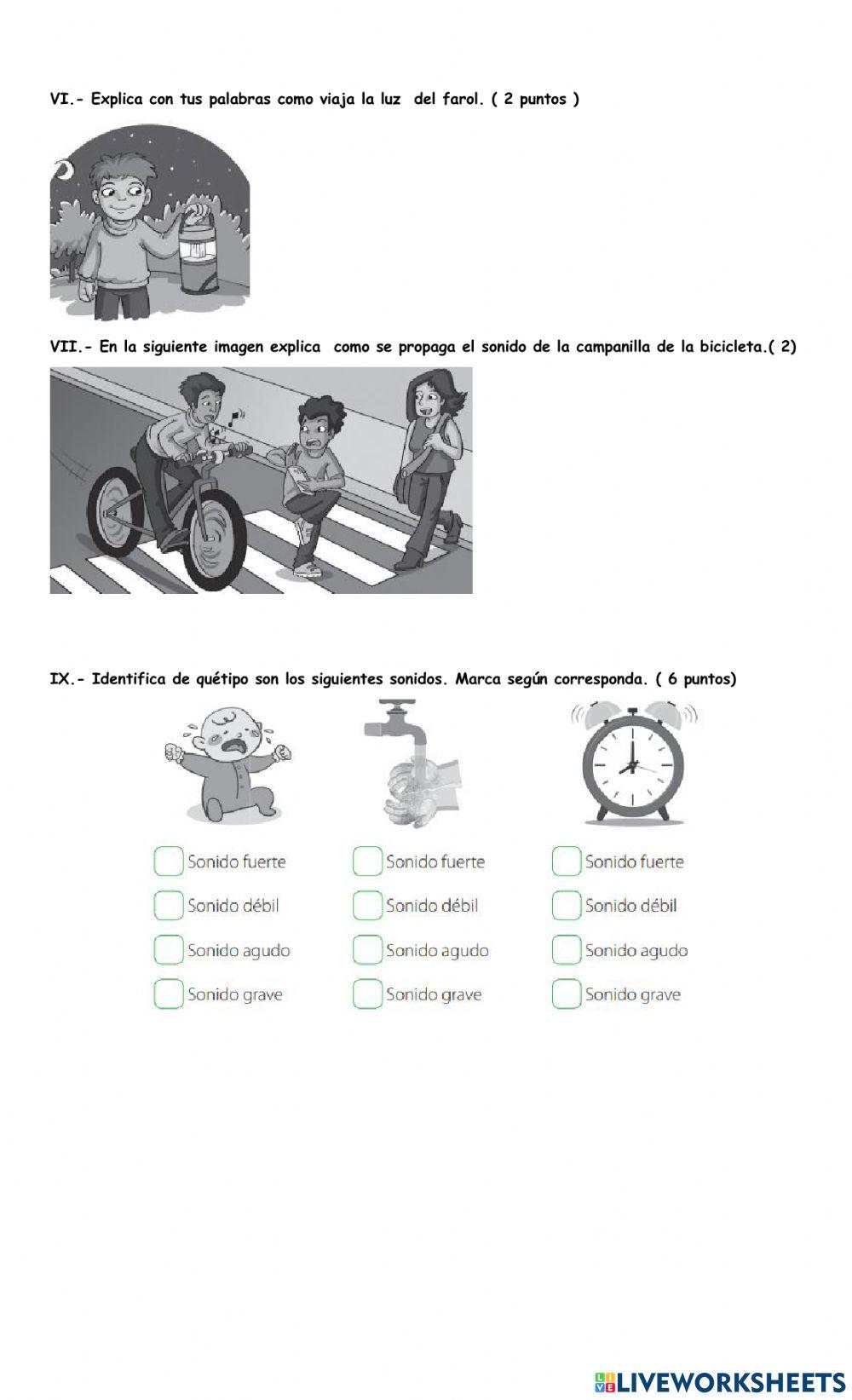 VI.- Explica con tus palabras como viaja la luz del farol. ( 2 puntos )

VII.- En la siguiente imagen explica como se propaga el sonido de la campanilla de la bicicleta.( 2)

IX.- Identifica de quétipo son los siguientes sonidos. Marca según corresponda. ( 6 puntos)

Sonido fuerte
Sonido débil
Sonido agudo
Sonido grave

Sonido fuerte
Sonido débil
Sonido agudo
Sonido grave

Sonido fuerte
Sonido débil
Sonido agudo
Sonido grave

LIVEWORKSHEETS