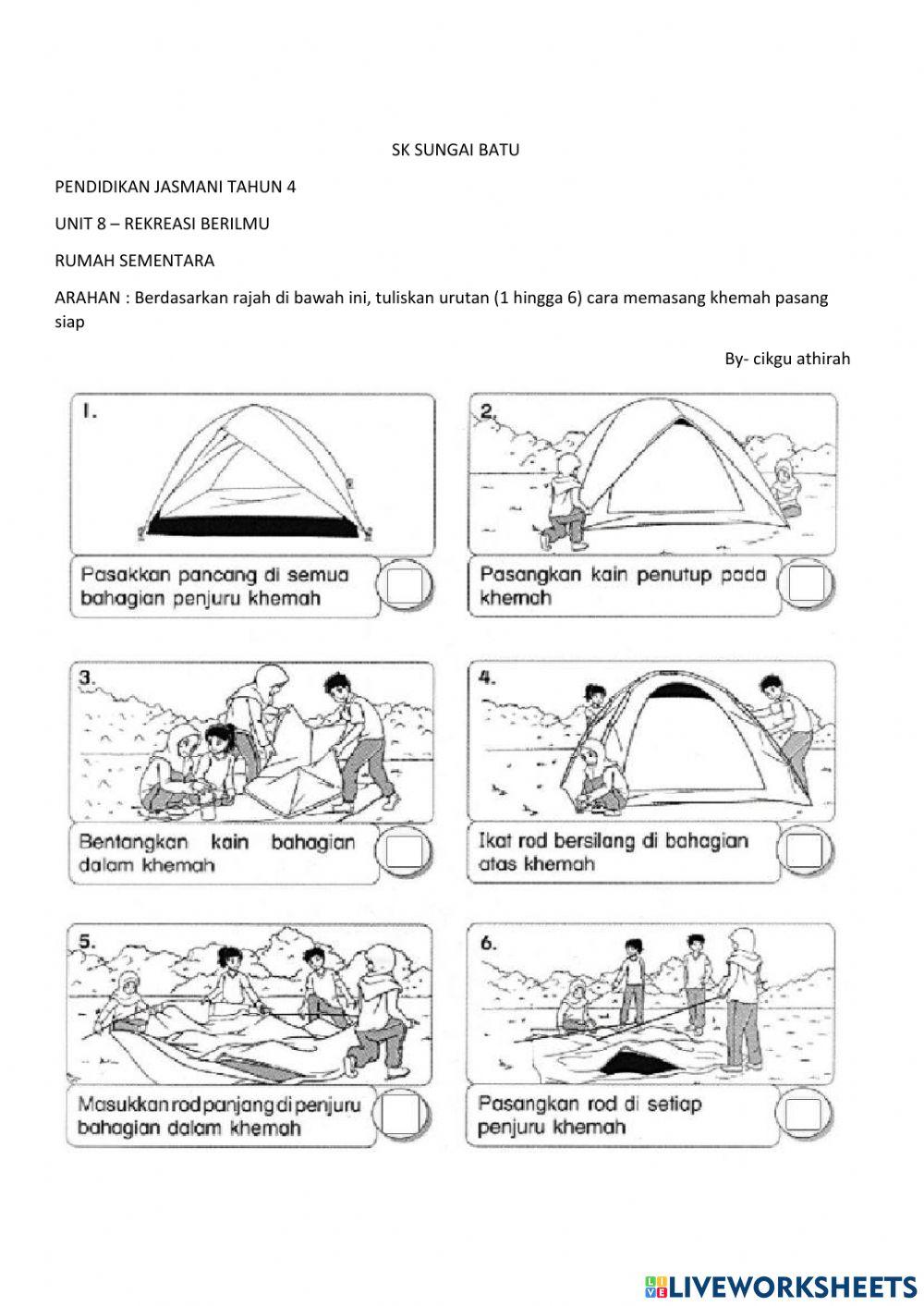 SK SUNGAI BATU

PENDIDIKAN JASMANI TAHUN 4

UNIT 8 – REKREASI BERILMU

RUMAH SEMENTARA

ARAHAN : Berdasarkan rajah di bawah ini, tuliskan urutan (1 hingga 6) cara memasang khemah pasang siap

By- cikgu athirah

1.

Pasakkan pancang di semua bahagian penjuru khemah

2.

Pasangkan kain penutup pada khemah

3.

Bentangkan kain bahagian dalam khemah

4.

Ikat rod bersilang di bahagian atas khemah

5.

Masukkan rod panjang di penjuru bahagian dalam khemah

6.

Pasangkan rod di setiap penjuru khemah

LIVEWORKSHEETS