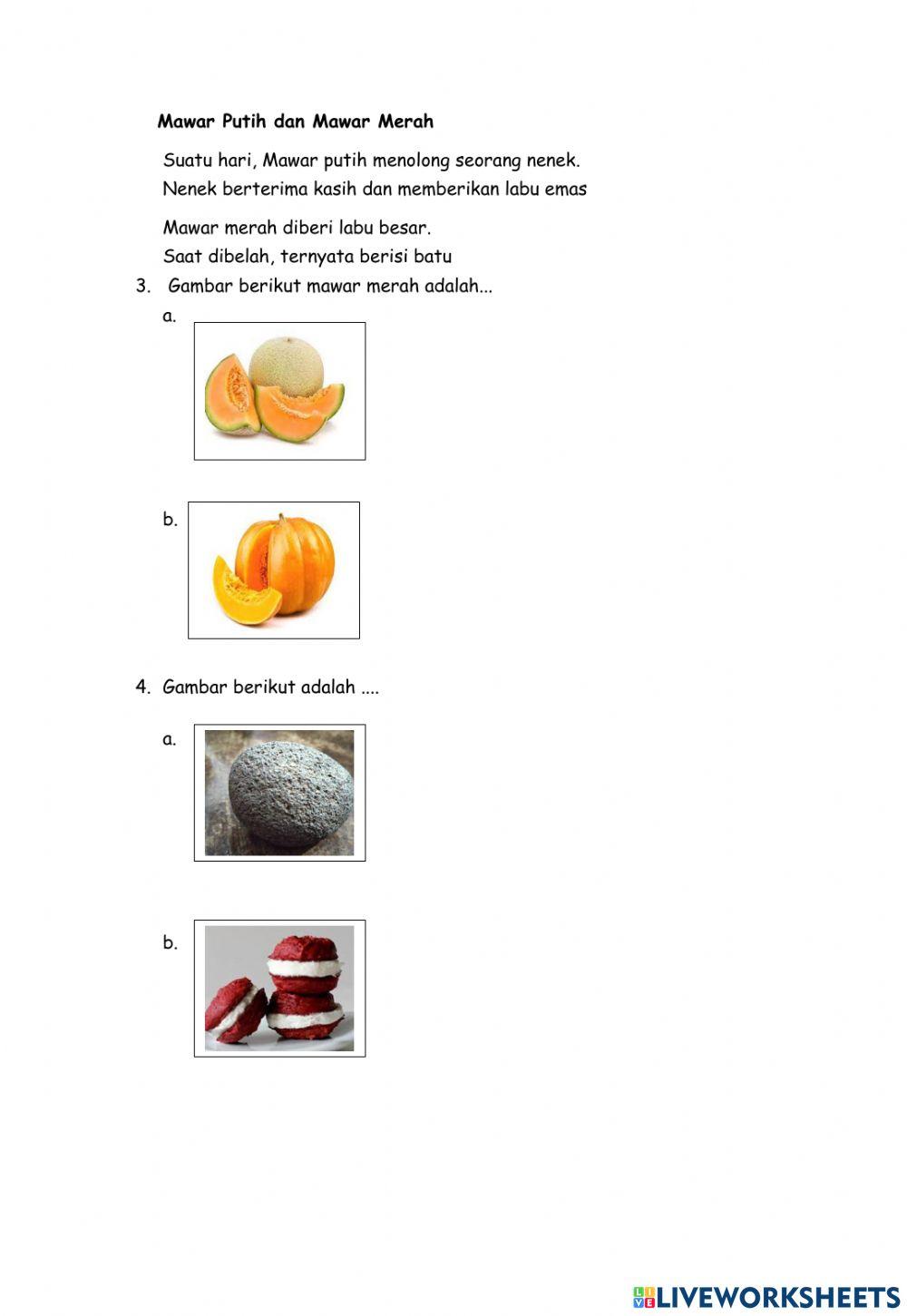 Mawar Putih dan Mawar Merah

Suatu hari, Mawar putih menolong seorang nenek.
Nenek berterima kasih dan memberikan labu emas

Mawar merah diberi labu besar.
Saat dibelah, ternyata berisi batu

3. Gambar berikut mawar merah adalah...

a.

b.

4. Gambar berikut adalah ....

a.

b.

LIVEWORKSHEETS