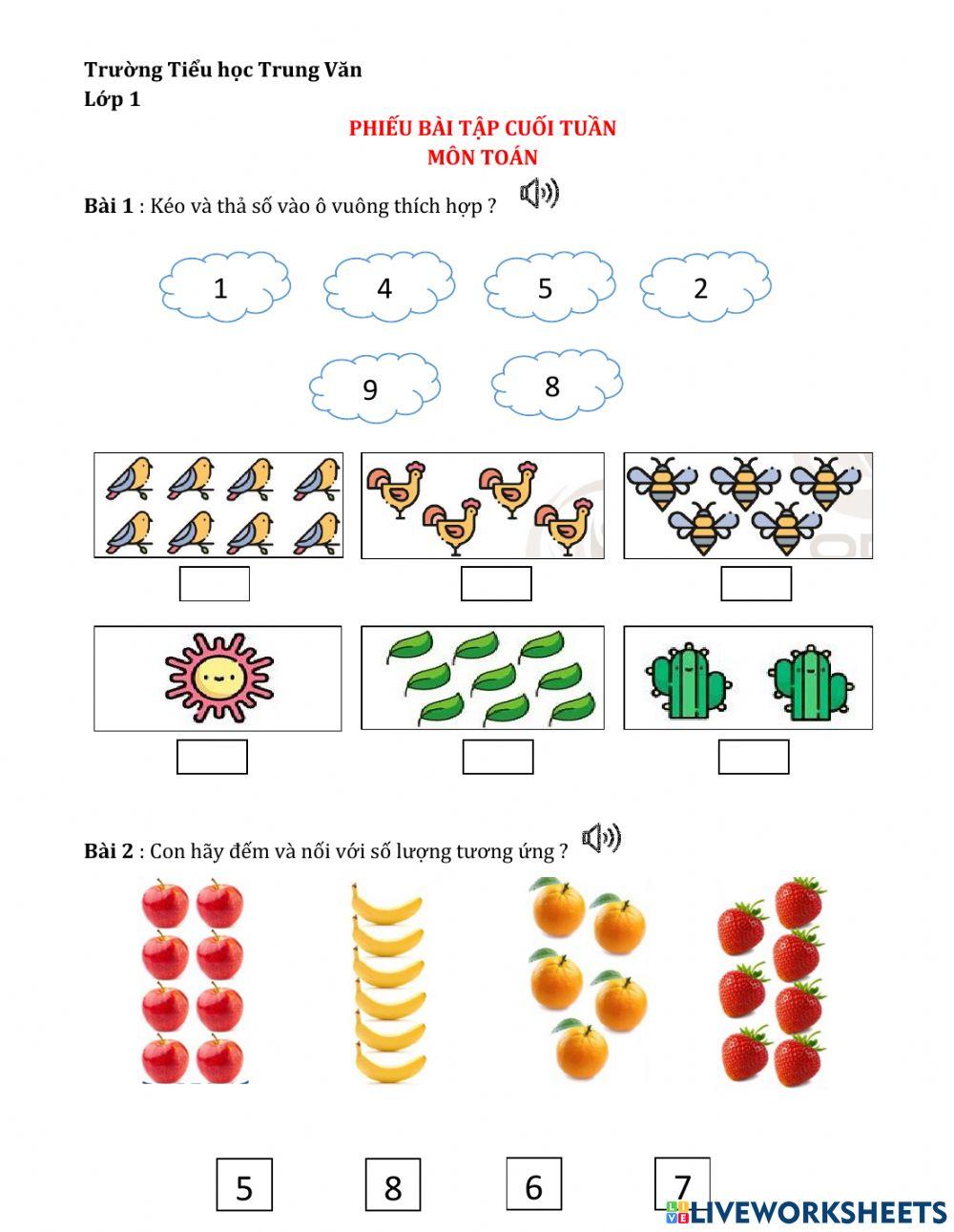 Trường Tiểu học Trung Văn
Lớp 1

PHIẾU BÀI TẬP CUỐI TUẦN
MÔN TOÁN

Bài 1 : Kéo và thả số vào ô vuông thích hợp ?

1 4 5 2

9 8

Bài 2 : Con hãy đếm và nối với số lượng tương ứng ?

5 8 6 7

LIVEWORKSHEETS