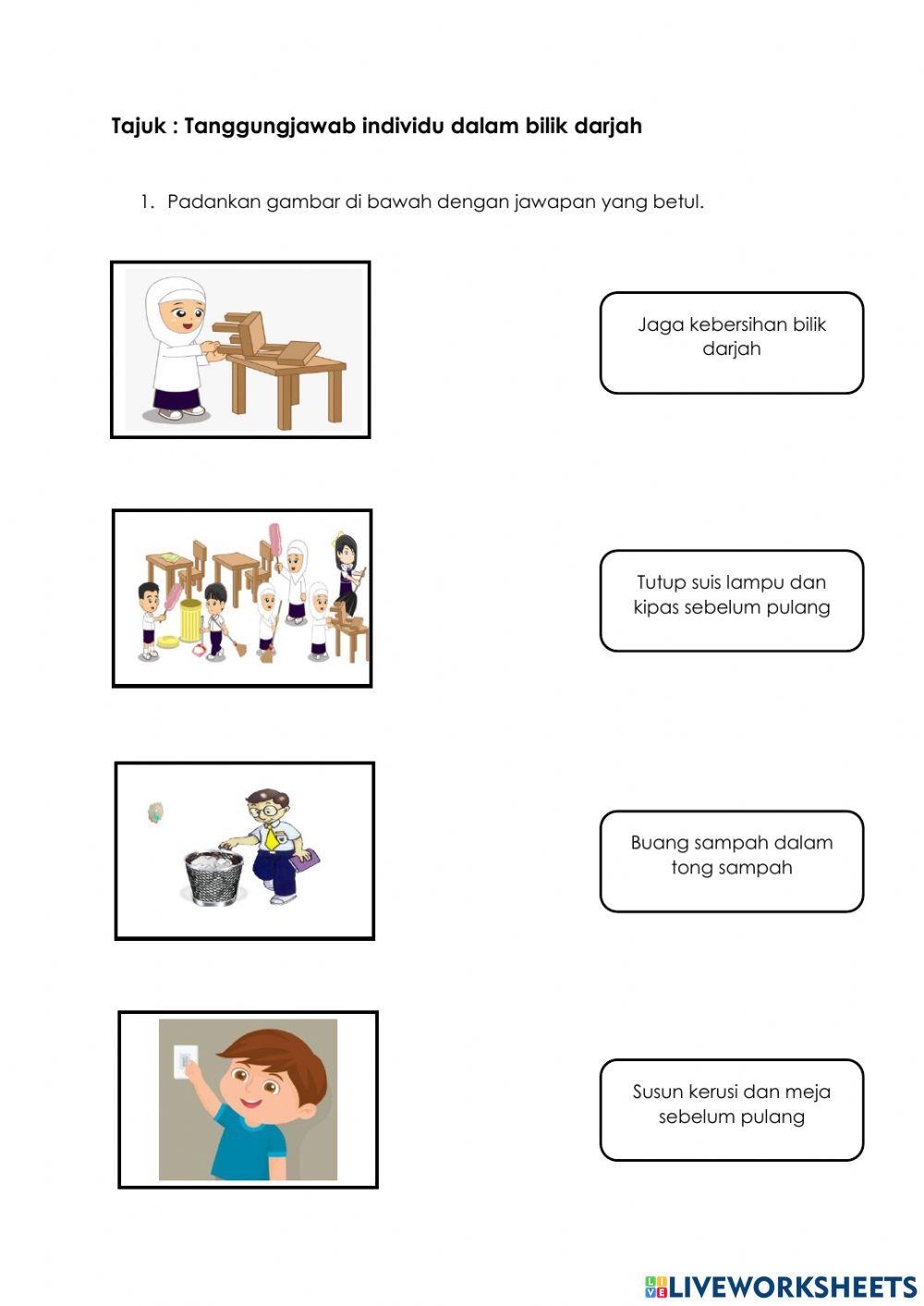 Tajuk : Tanggungjawab individu dalam bilik darjah

1. Padankan gambar di bawah dengan jawapan yang betul.

Jaga kebersihan bilik darjah

Tutup suis lampu dan kipas sebelum pulang

Buang sampah dalam tong sampah

Susun kerusi dan meja sebelum pulang

LIVEWORKSHEETS