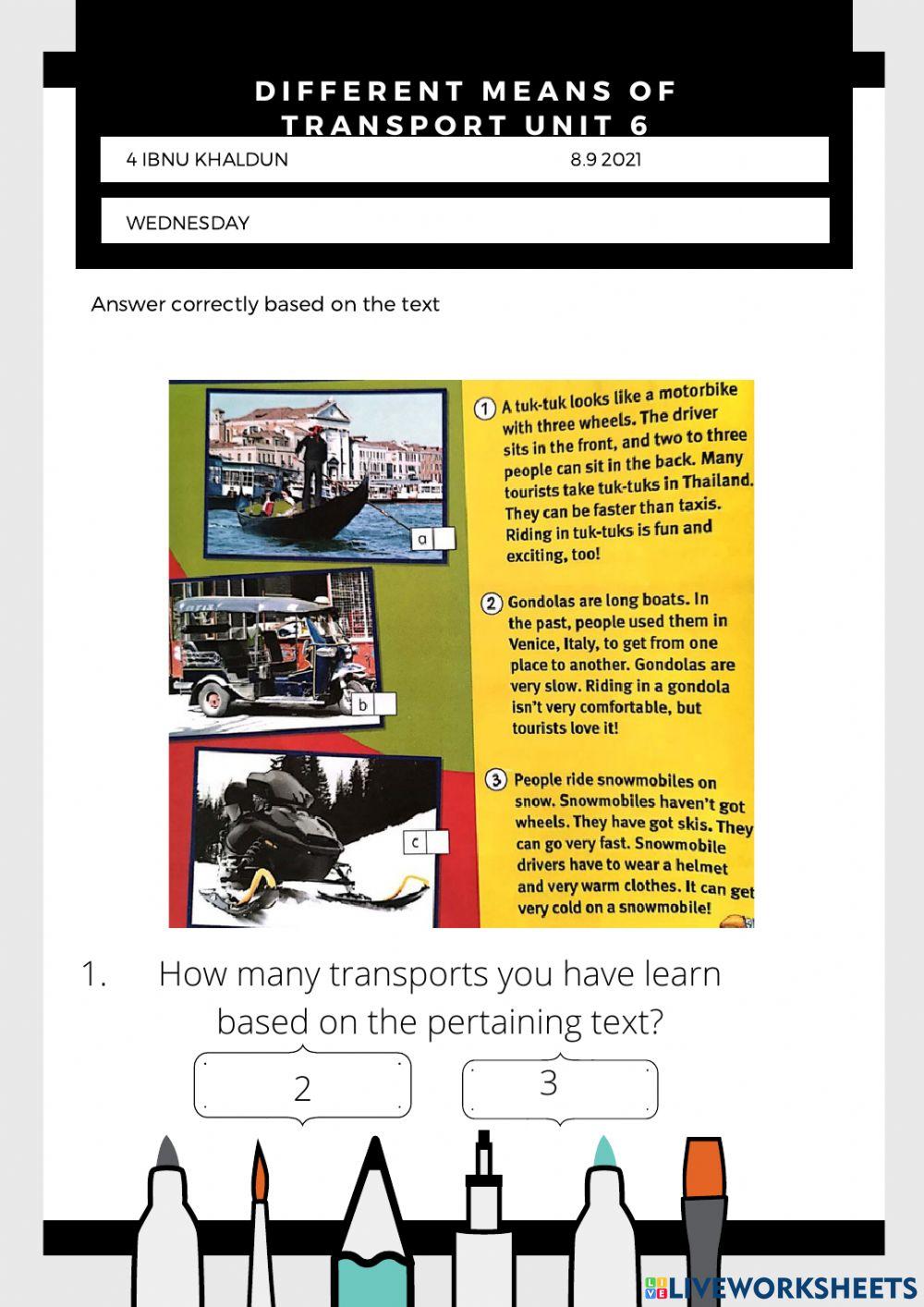 DIFFERENT MEANS OF TRANSPORT UNIT 6

4 IBNU KHALDUN 8.9 2021

WEDNESDAY

Answer correctly based on the text

a

b

c

① A tuk-tuk looks like a motorbike with three wheels. The driver sits in the front, and two to three people can sit in the back. Many tourists take tuk-tuks in Thailand. They can be faster than taxis. Riding in tuk-tuks is fun and exciting, too!

② Gondolas are long boats. In the past, people used them in Venice, Italy, to get from one place to another. Gondolas are very slow. Riding in a gondola isn't very comfortable, but tourists love it!

③ People ride snowmobiles on snow. Snowmobiles haven't got wheels. They have got skis. They can go very fast. Snowmobile drivers have to wear a helmet and very warm clothes. It can get very cold on a snowmobile!

1. How many transports you have learn based on the pertaining text?

2

3

LIVEWORKSHEETS