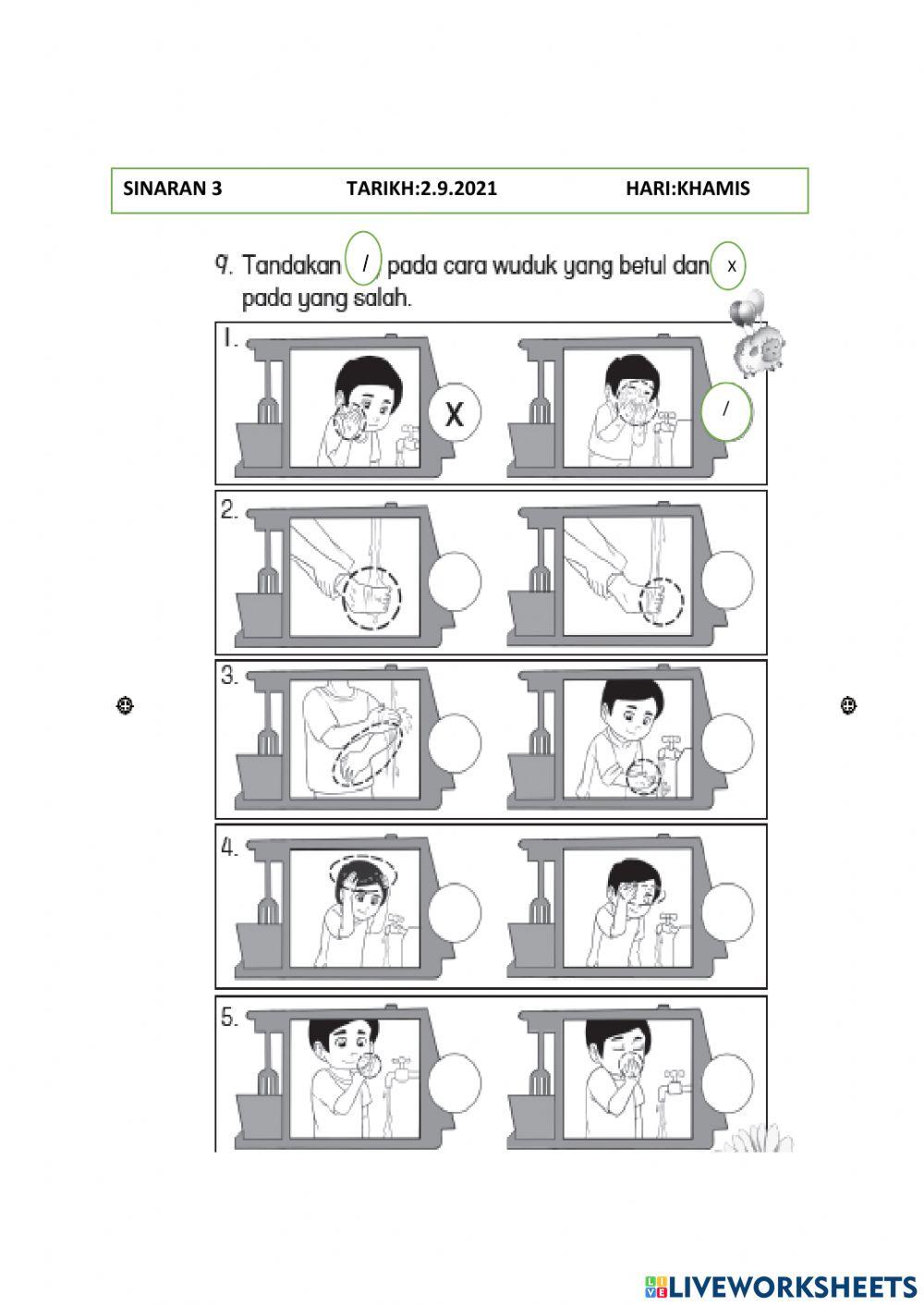 SINARAN 3 TARIKH:2.9.2021 HARI:KHAMIS

9. Tandakan / pada cara wuduk yang betul dan x pada yang salah.

1.

X

/

2.

3.

4.

5.

LIVEWORKSHEETS