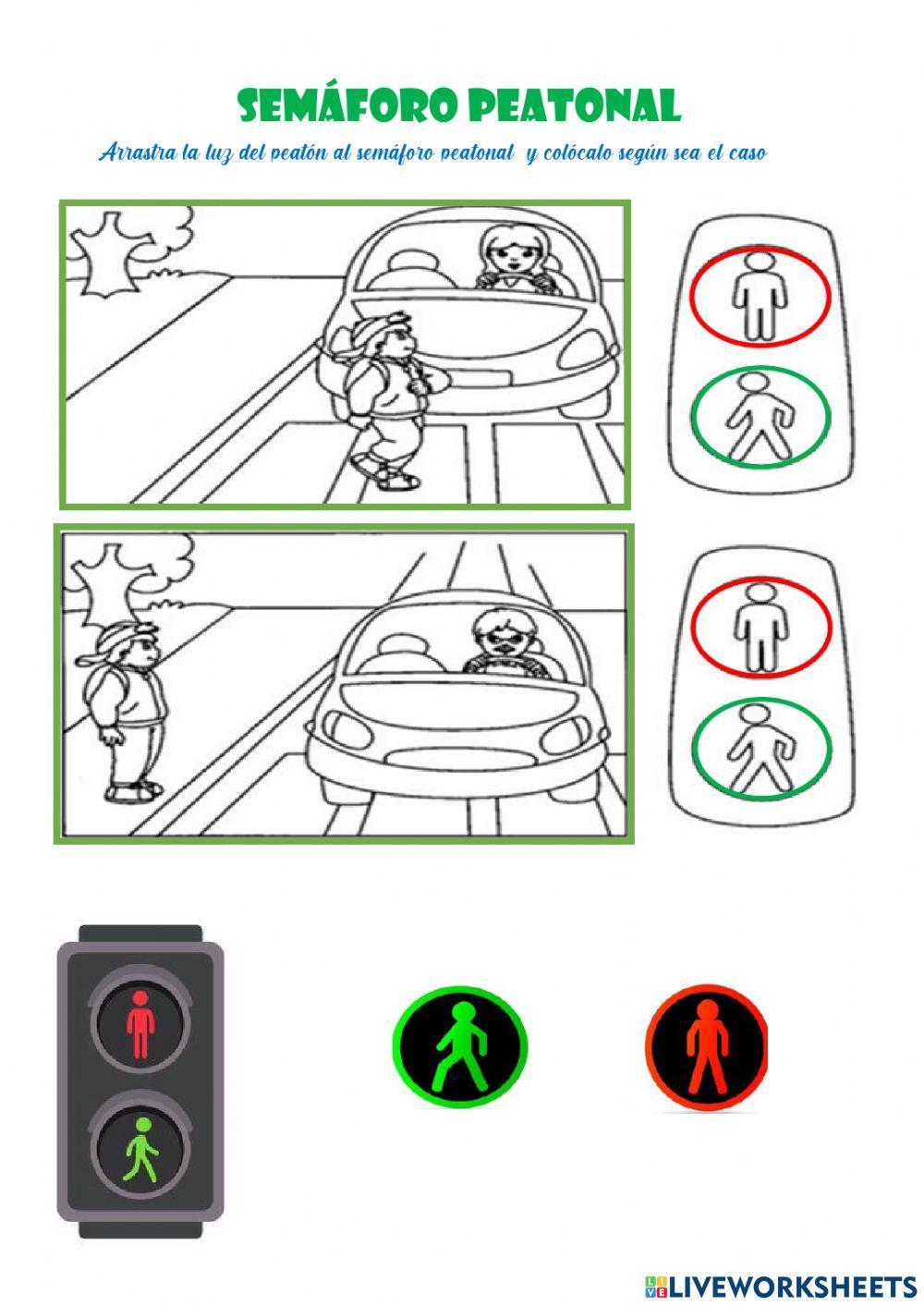 SEMÁFORO PEATONAL

Arrastra la luz del peatón al semáforo peatonal y colócalo según sea el caso

LIVEWORKSHEETS