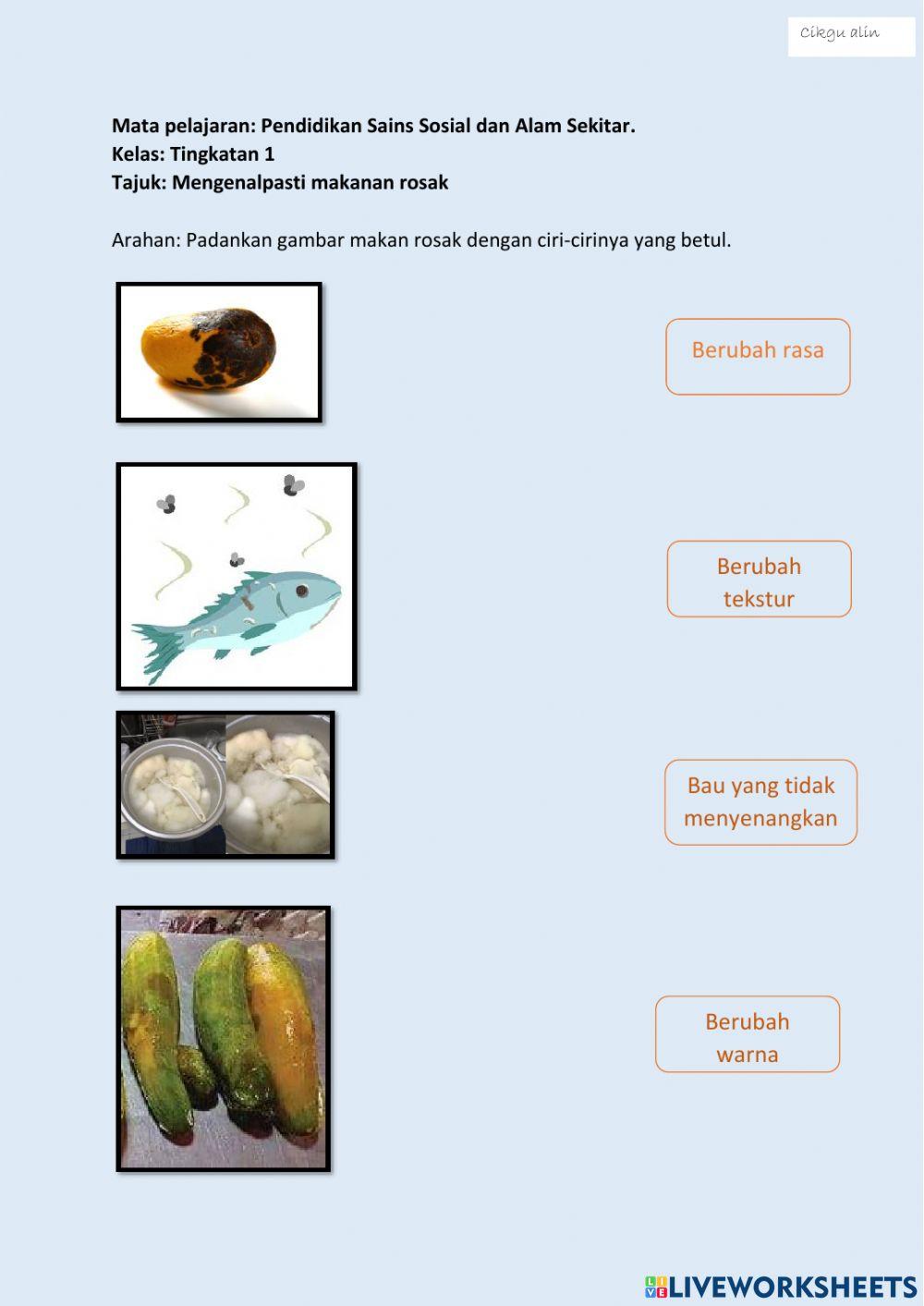 Cikgu alin

Mata pelajaran: Pendidikan Sains Sosial dan Alam Sekitar.
Kelas: Tingkatan 1
Tajuk: Mengenalpasti makanan rosak

Arahan: Padankan gambar makan rosak dengan ciri-cirinya yang betul.

Berubah rasa

Berubah tekstur

Bau yang tidak menyenangkan

Berubah warna

LIVEWORKSHEETS