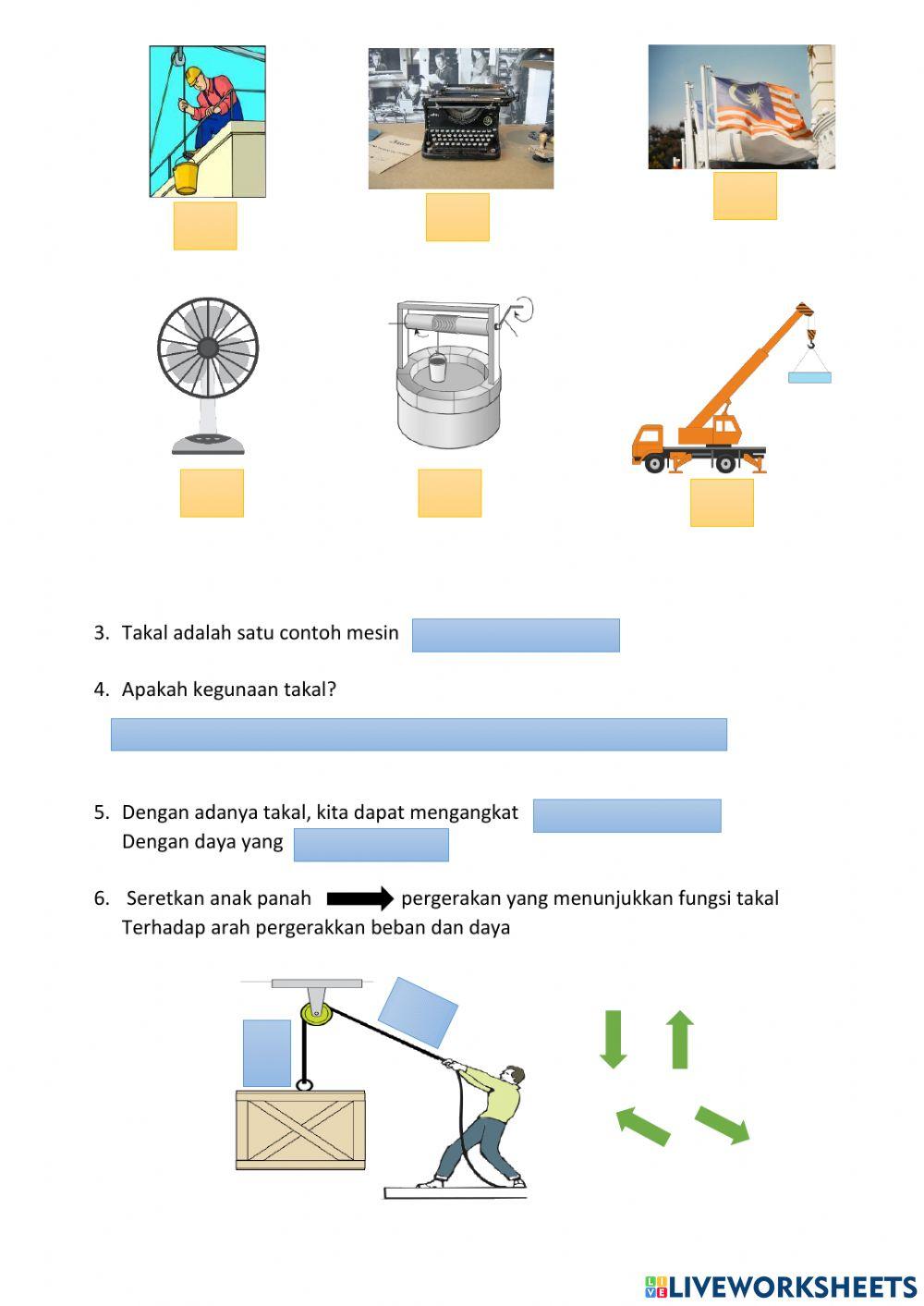 3. Takal adalah satu contoh mesin

4. Apakah kegunaan takal?

5. Dengan adanya takal, kita dapat mengangkat
Dengan daya yang

6. Seretkan anak panah pergerakan yang menunjukkan fungsi takal
Terhadap arah pergerakkan beban dan daya

LIVEWORKSHEETS