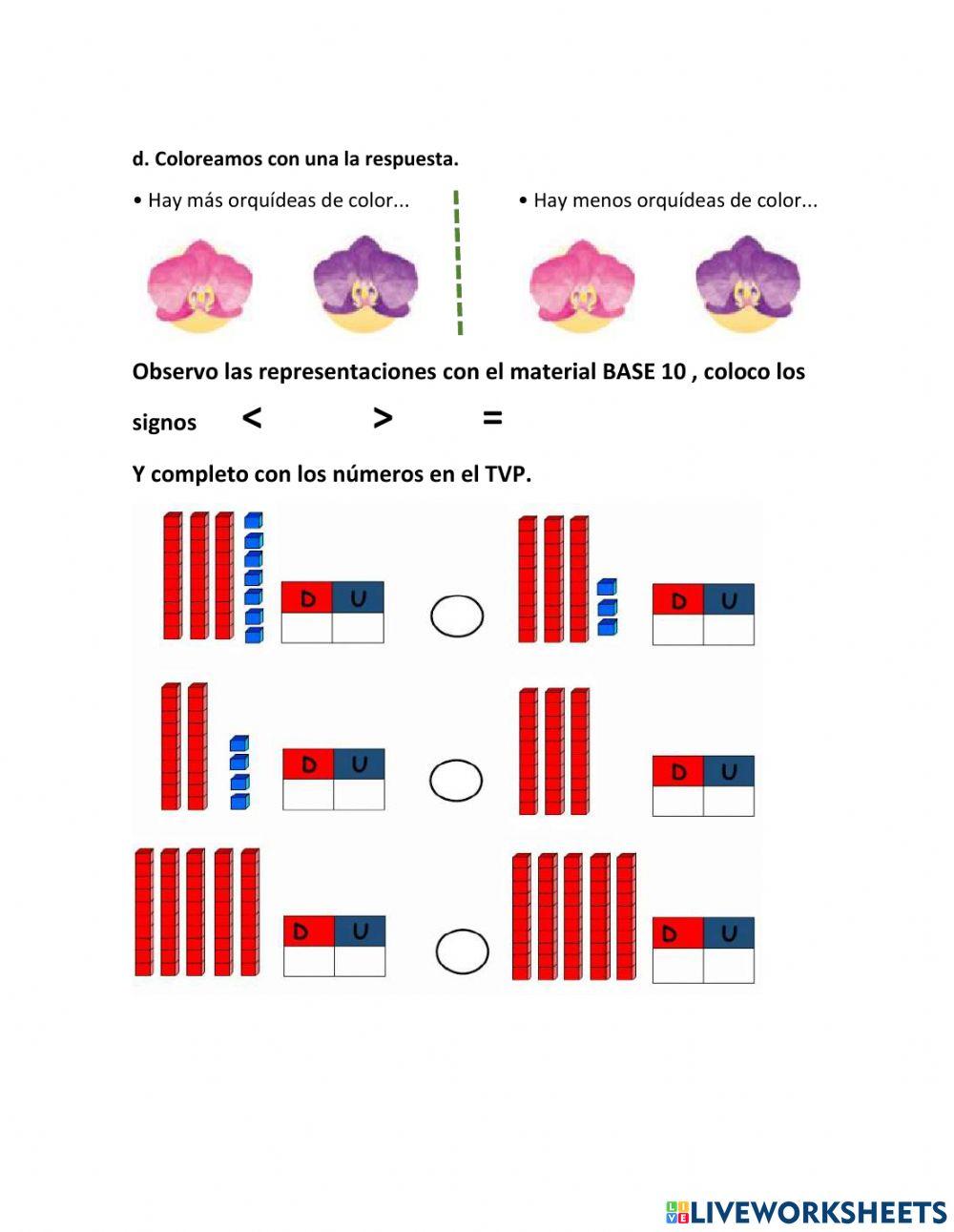 d. Coloreamos con una la respuesta.

• Hay más orquídeas de color...

• Hay menos orquídeas de color...

Observo las representaciones con el material BASE 10 , coloco los signos < > =

Y completo con los números en el TVP.

| D | U |
|---|---|
| | |

| D | U |
|---|---|
| | |

| D | U |
|---|---|
| | |

| D | U |
|---|---|
| | |

| D | U |
|---|---|
| | |

| D | U |
|---|---|
| | |

LIVEWORKSHEETS