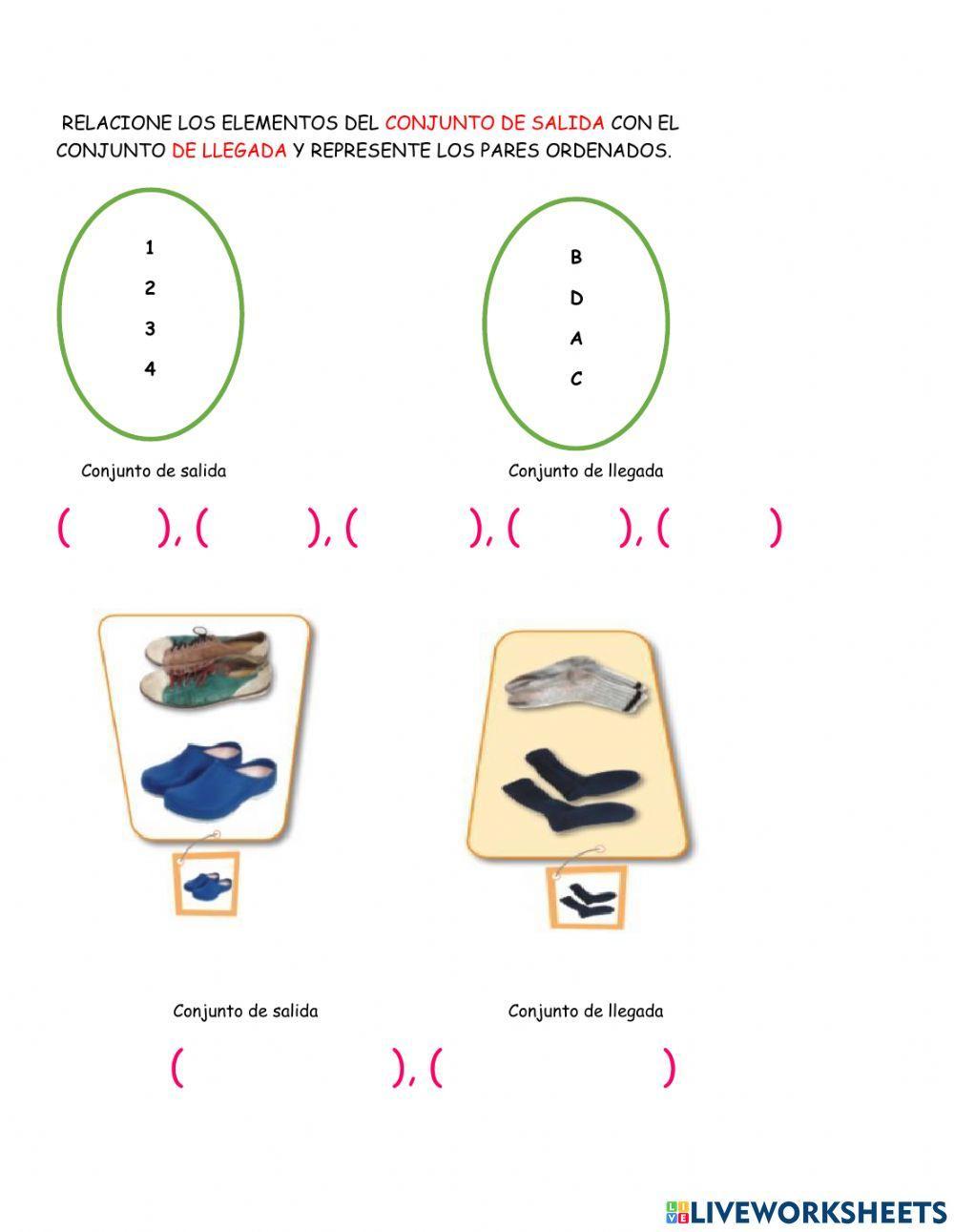 RELACIONE LOS ELEMENTOS DEL CONJUNTO DE SALIDA CON EL CONJUNTO DE LLEGADA Y REPRESENTE LOS PARES ORDENADOS.

1
2
3
4

B
D
A
C

Conjunto de salida

Conjunto de llegada

( ), ( ), ( ), ( ), ( )

Conjunto de salida

Conjunto de llegada

( ), ( )

LIVEWORKSHEETS