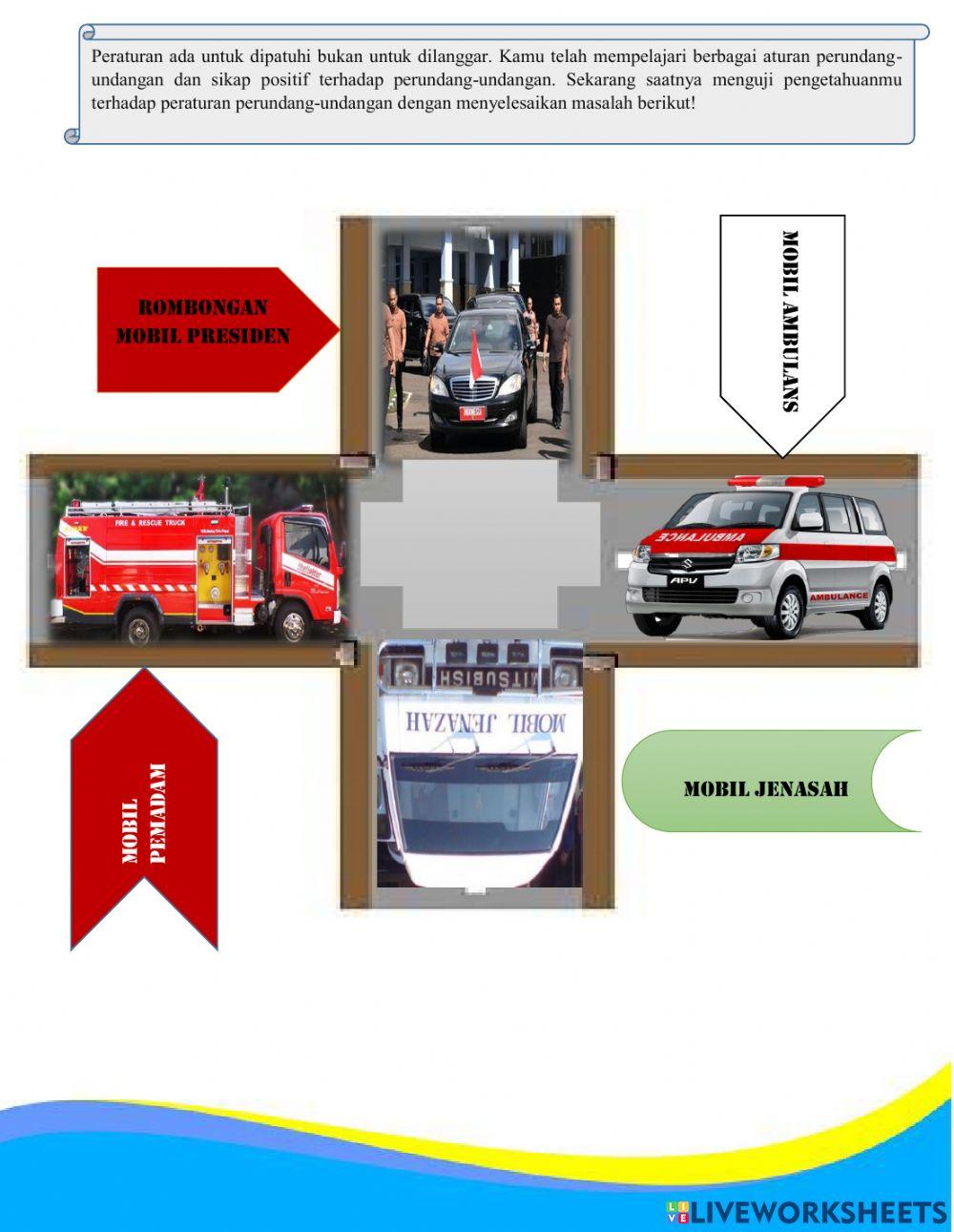 Peraturan ada untuk dipatuhi bukan untuk dilanggar. Kamu telah mempelajari berbagai aturan perundang-undangan dan sikap positif terhadap perundang-undangan. Sekarang saatnya menguji pengetahuanmu terhadap peraturan perundang-undangan dengan menyelesaikan masalah berikut!

ROMBONGAN MOBIL PRESIDEN

MOBIL AMBULANS

FIRE & RESCUE TRUCK

AMBULANCE

APV

AMBULANCE

MITSUBISHI

MOBIL JENAZAH

MOBIL PEMADAM

MOBIL JENASAH

LIVEWORKSHEETS