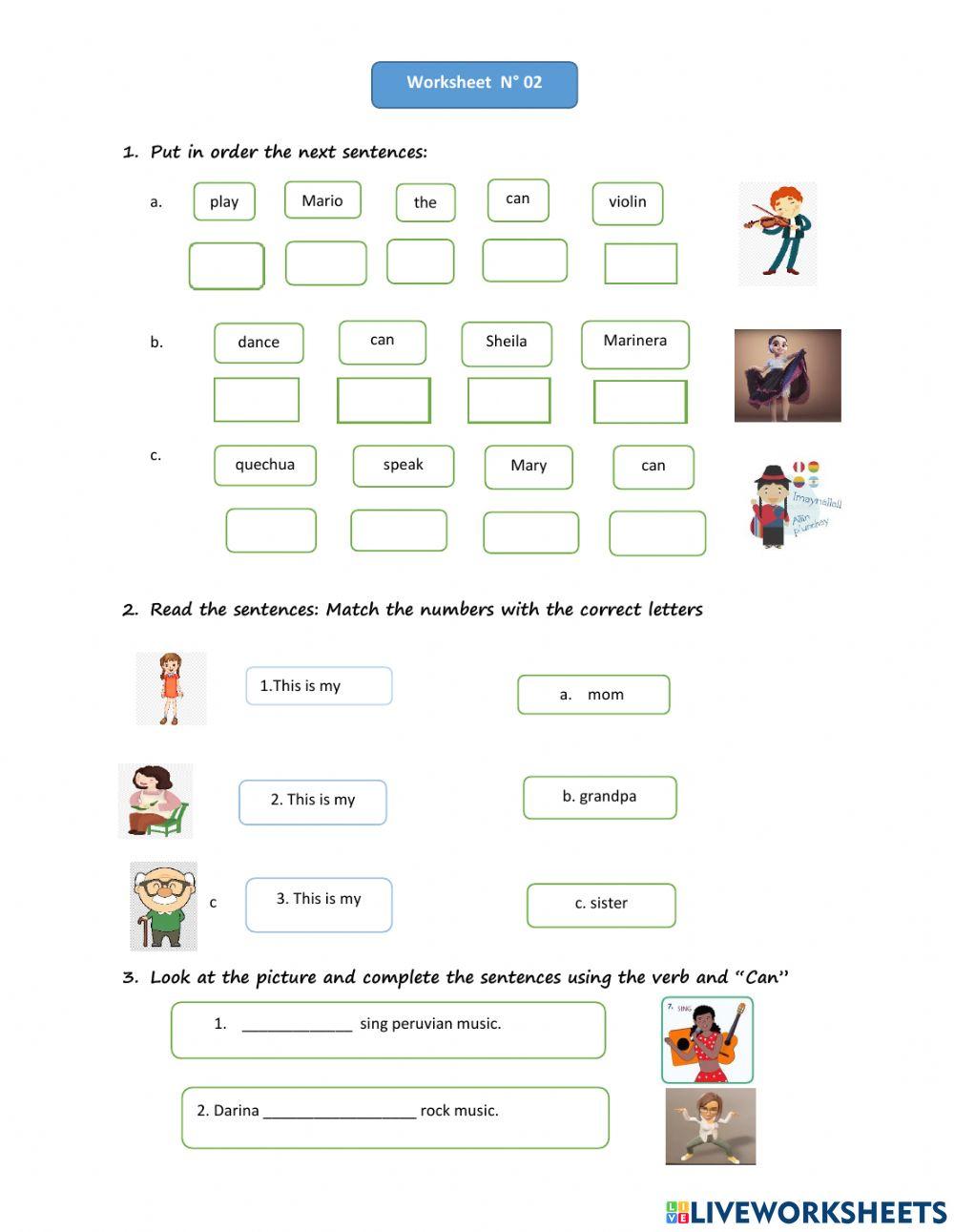 Worksheet N° 02

1. Put in order the next sentences:

a. play Mario the can violin

b. dance can Sheila Marinera

c. quechua speak Mary can

Imaynallal
Allin p'unchay

2. Read the sentences: Match the numbers with the correct letters

1.This is my

a. mom

2. This is my

b. grandpa

c

3. This is my

c. sister

3. Look at the picture and complete the sentences using the verb and "Can"

1. _____________ sing peruvian music.

7. SING

2. Darina __________________ rock music.

LIVEWORKSHEETS