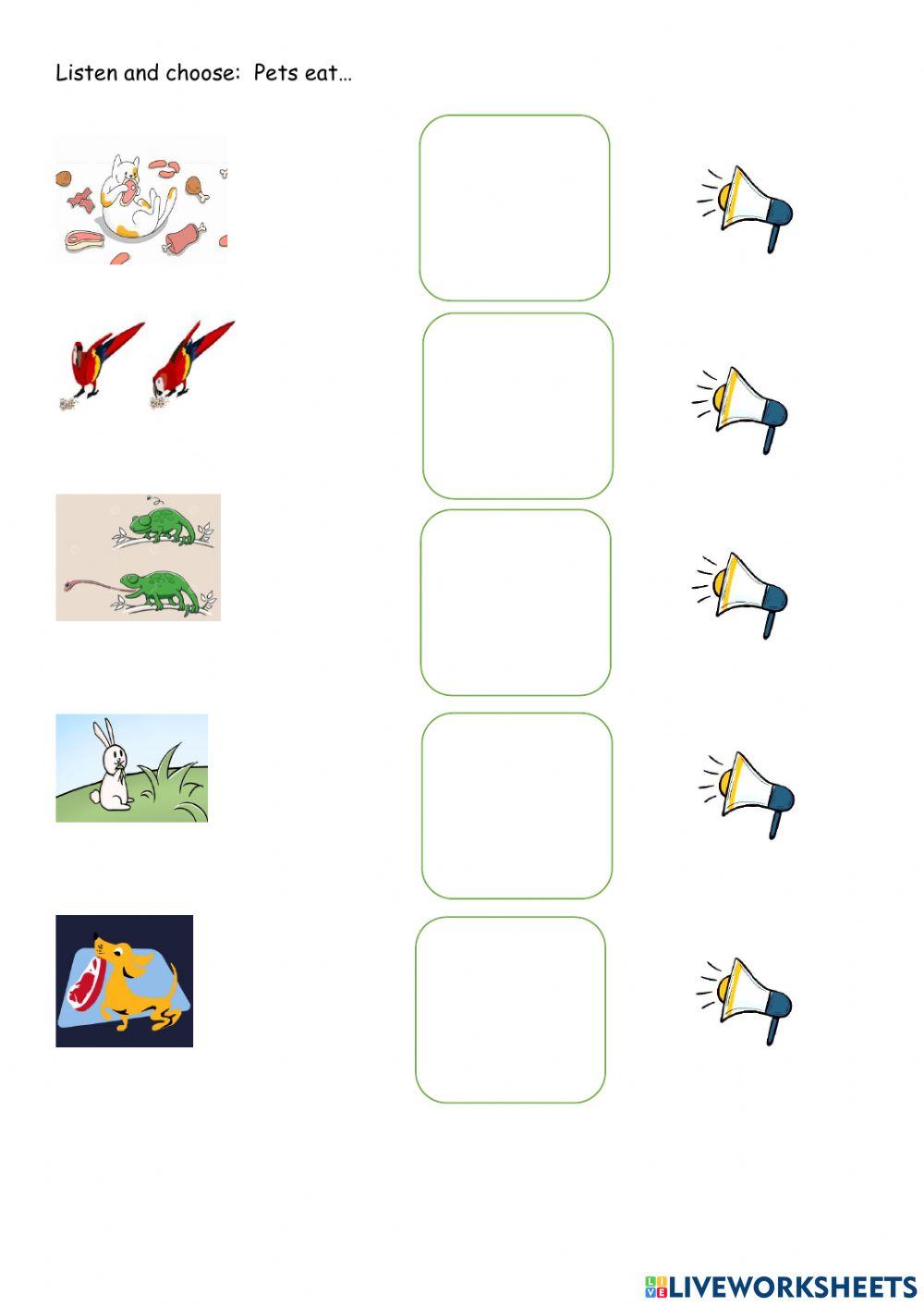 Listen and choose: Pets eat…

LIVEWORKSHEETS