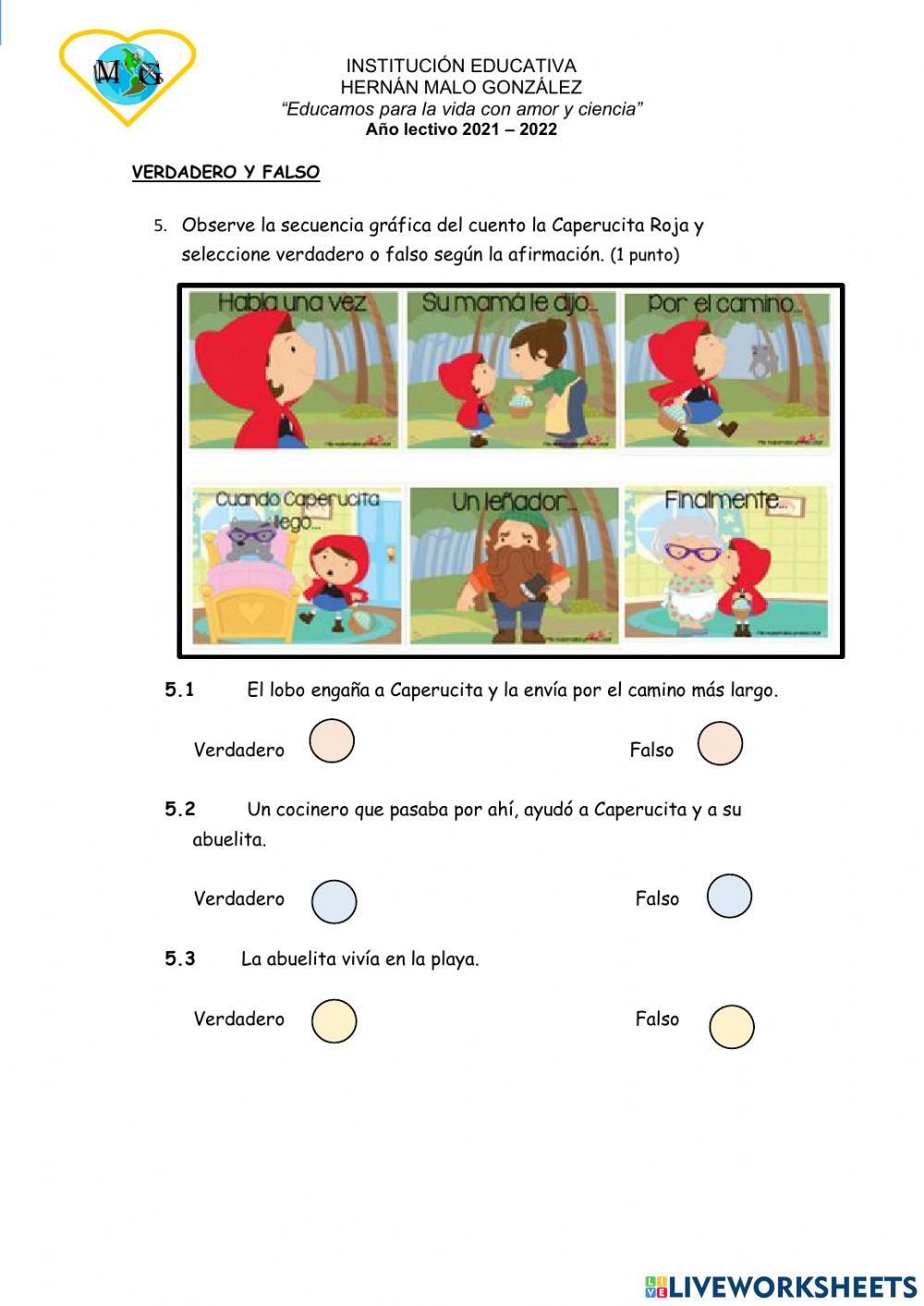 M G

INSTITUCIÓN EDUCATIVA
HERNÁN MALO GONZÁLEZ
"Educamos para la vida con amor y ciencia"
Año lectivo 2021 – 2022

VERDADERO Y FALSO

5. Observe la secuencia gráfica del cuento la Caperucita Roja y seleccione verdadero o falso según la afirmación. (1 punto)

Había una vez

Su mamá le dijo...

Por el camino...

Cuando Caperucita llegó...

Un leñador...

Finalmente...

5.1 El lobo engaña a Caperucita y la envía por el camino más largo.

Verdadero

Falso

5.2 Un cocinero que pasaba por ahí, ayudó a Caperucita y a su abuelita.

Verdadero

Falso

5.3 La abuelita vivía en la playa.

Verdadero

Falso

LIVEWORKSHEETS