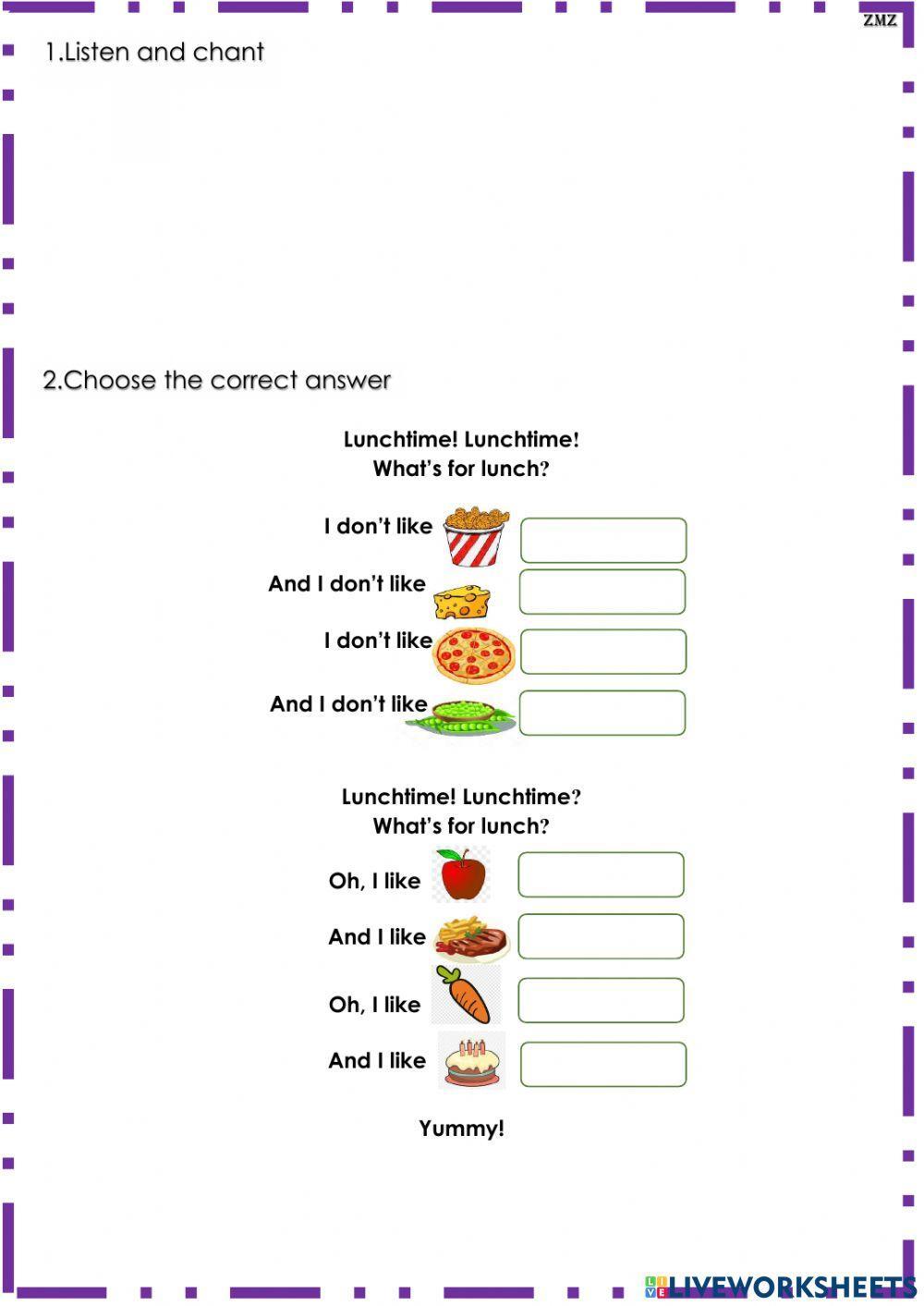 ZMZ

1.Listen and chant

2.Choose the correct answer

Lunchtime! Lunchtime!
What's for lunch?

I don't like

And I don't like

I don't like

And I don't like

Lunchtime! Lunchtime?
What's for lunch?

Oh, I like

And I like

Oh, I like

And I like

Yummy!

LIVEWORKSHEETS