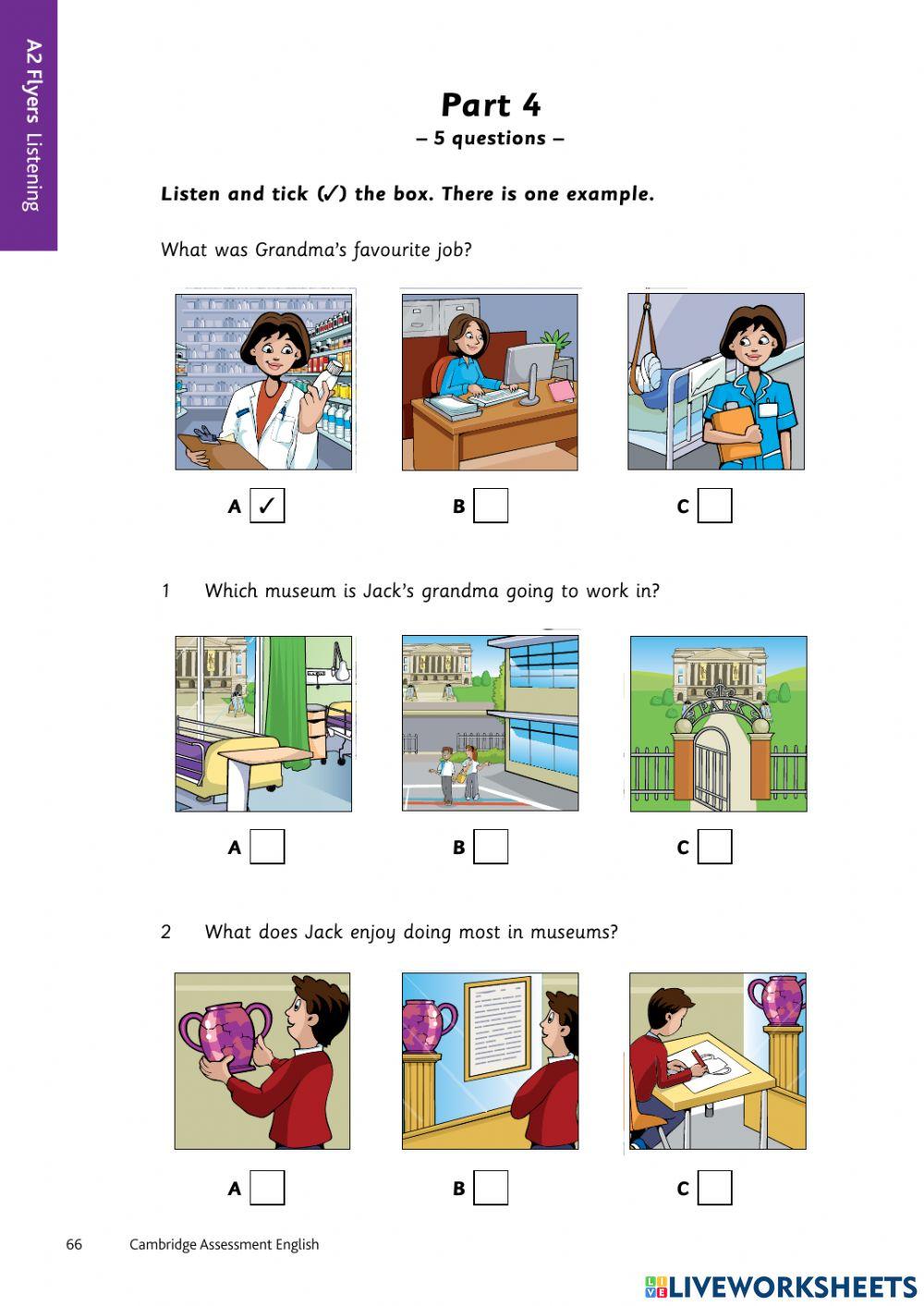 A2 Flyers Listening

Part 4
– 5 questions –

Listen and tick (✓) the box. There is one example.

What was Grandma's favourite job?

A ✓
B
C

1 Which museum is Jack's grandma going to work in?

PARK

A
B
C

2 What does Jack enjoy doing most in museums?

A
B
C

66 Cambridge Assessment English

LIVEWORKSHEETS