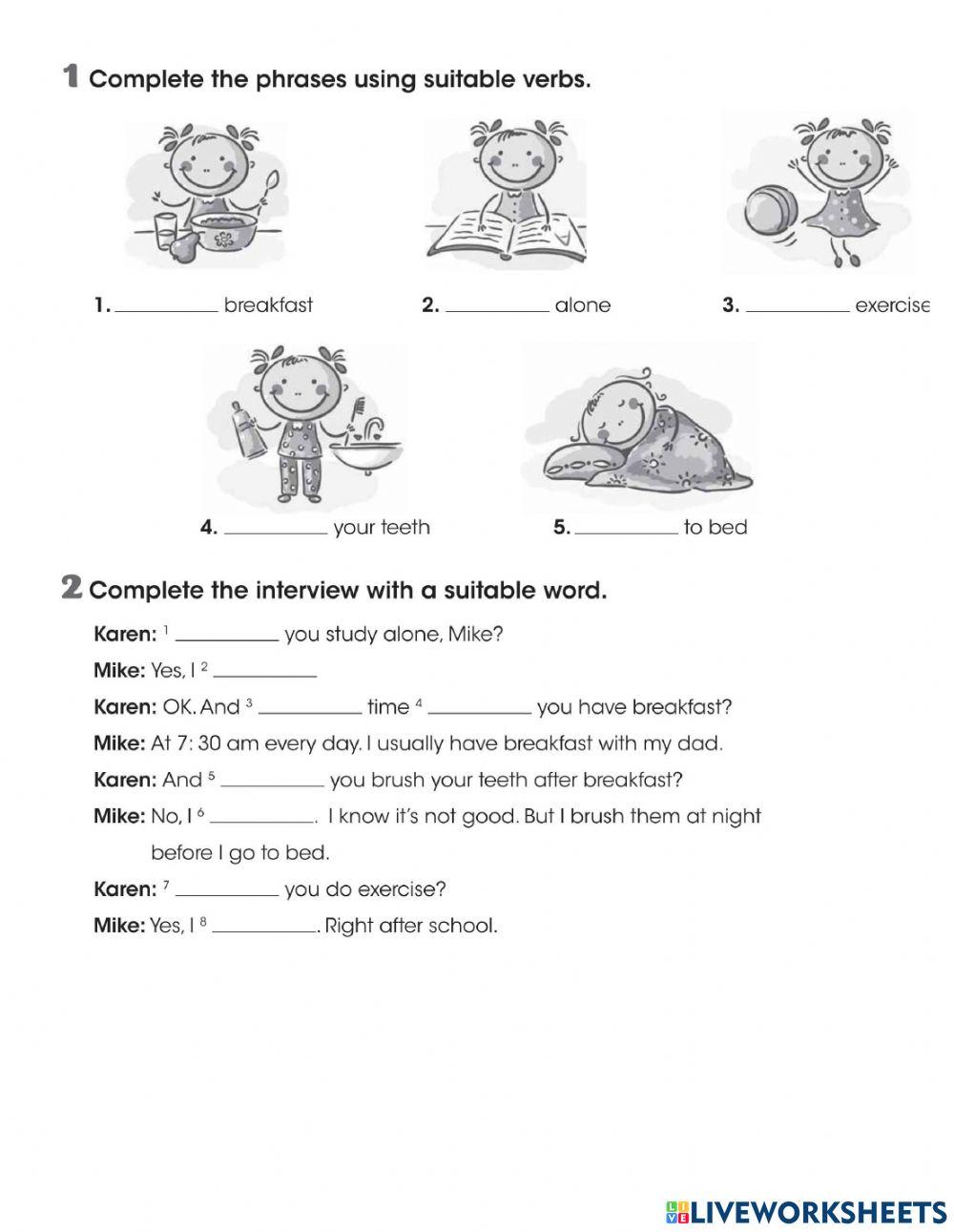 1 Complete the phrases using suitable verbs.

1. __________ breakfast

2. __________ alone

3. __________ exercise

4. __________ your teeth

5. __________ to bed

2 Complete the interview with a suitable word.

Karen: $^1$ __________ you study alone, Mike?

Mike: Yes, I $^2$ __________

Karen: OK. And $^3$ __________ time $^4$ __________ you have breakfast?

Mike: At 7: 30 am every day. I usually have breakfast with my dad.

Karen: And $^5$ __________ you brush your teeth after breakfast?

Mike: No, I $^6$ __________. I know it's not good. But I brush them at night before I go to bed.

Karen: $^7$ __________ you do exercise?

Mike: Yes, I $^8$ __________. Right after school.

LIVEWORKSHEETS