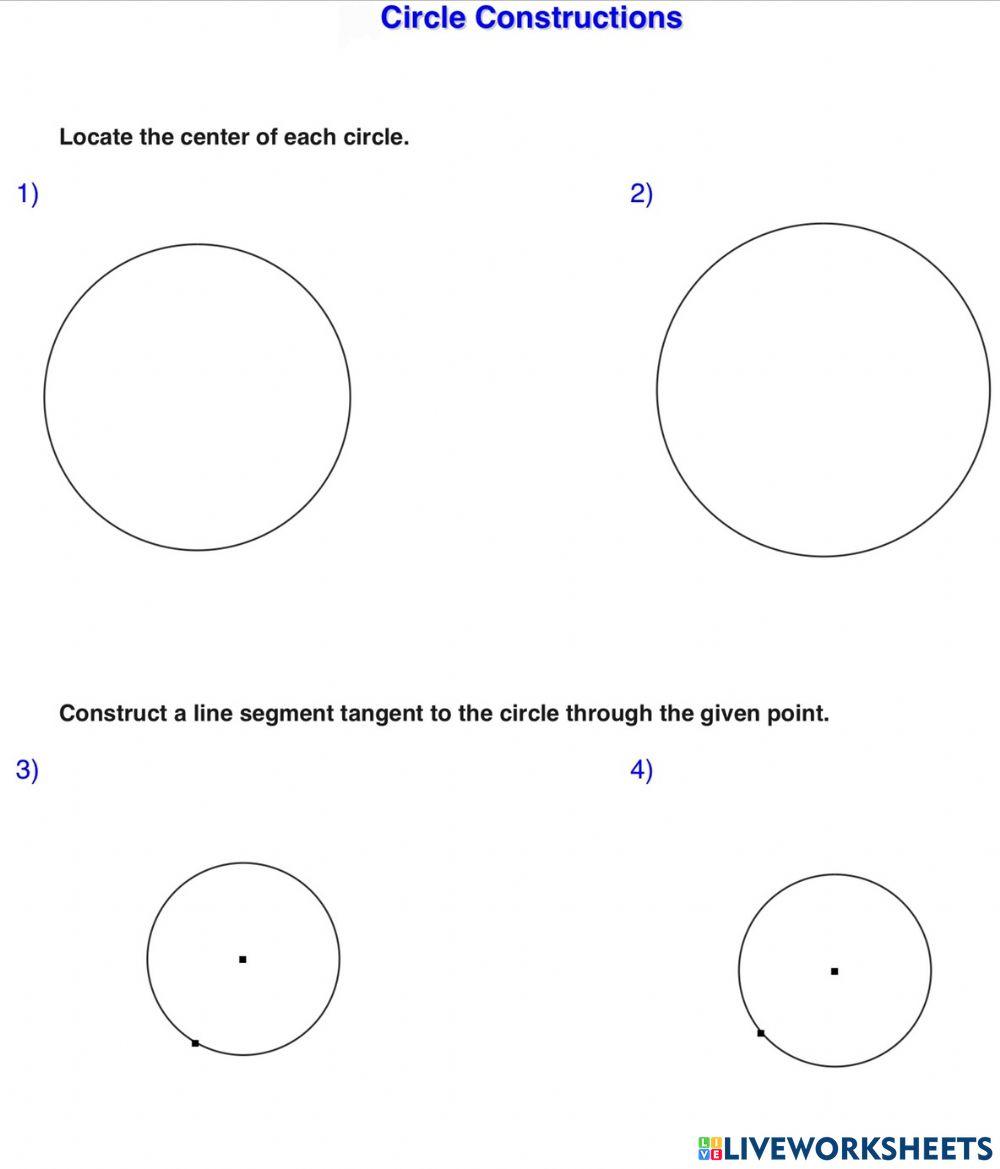 Circle Constructions

Locate the center of each circle.

1)

2)

Construct a line segment tangent to the circle through the given point.

3)

4)

LIVEWORKSHEETS