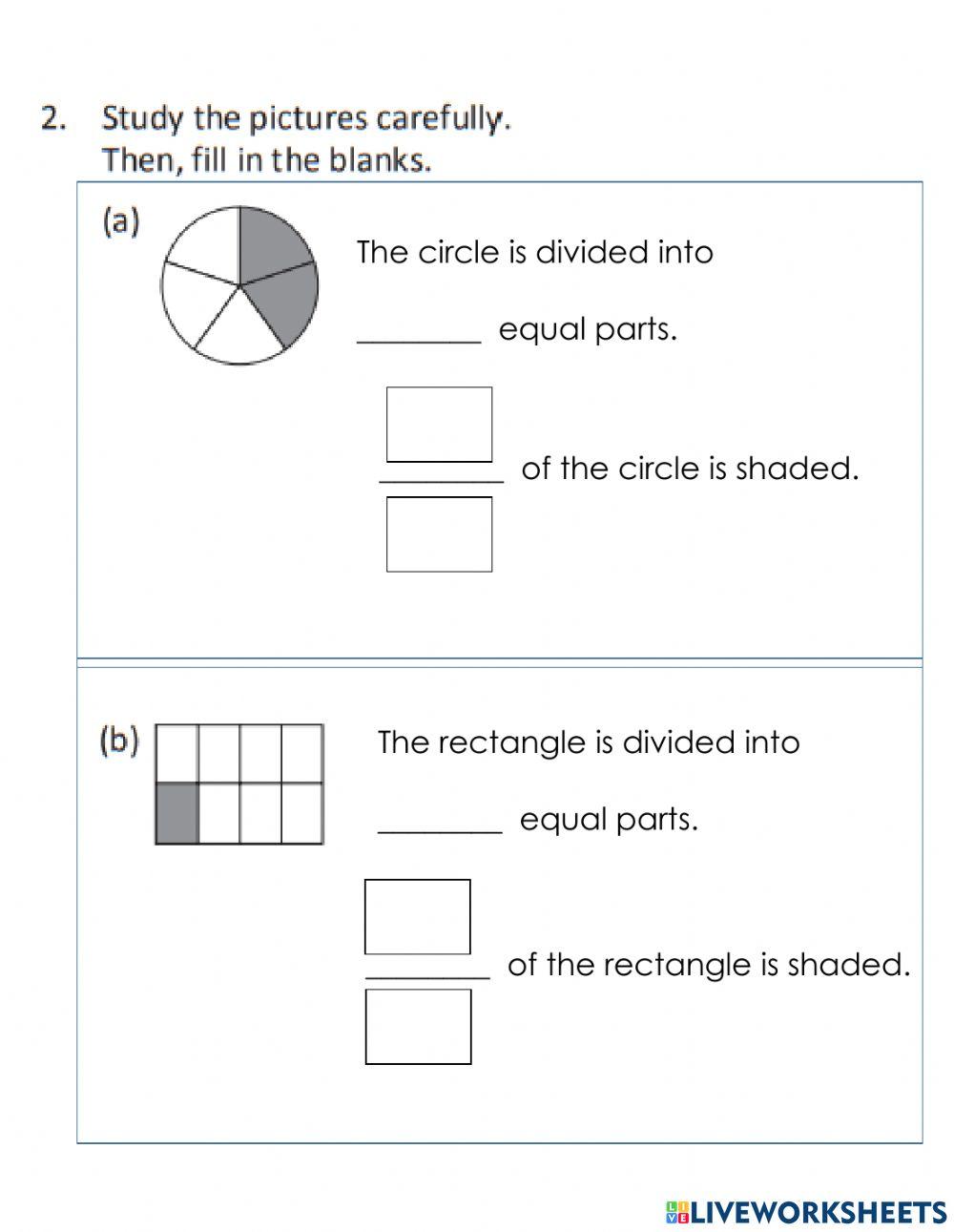 2. Study the pictures carefully.
Then, fill in the blanks.

(a)

The circle is divided into

________ equal parts.

________ of the circle is shaded.

(b)

The rectangle is divided into

________ equal parts.

________ of the rectangle is shaded.

LIVEWORKSHEETS