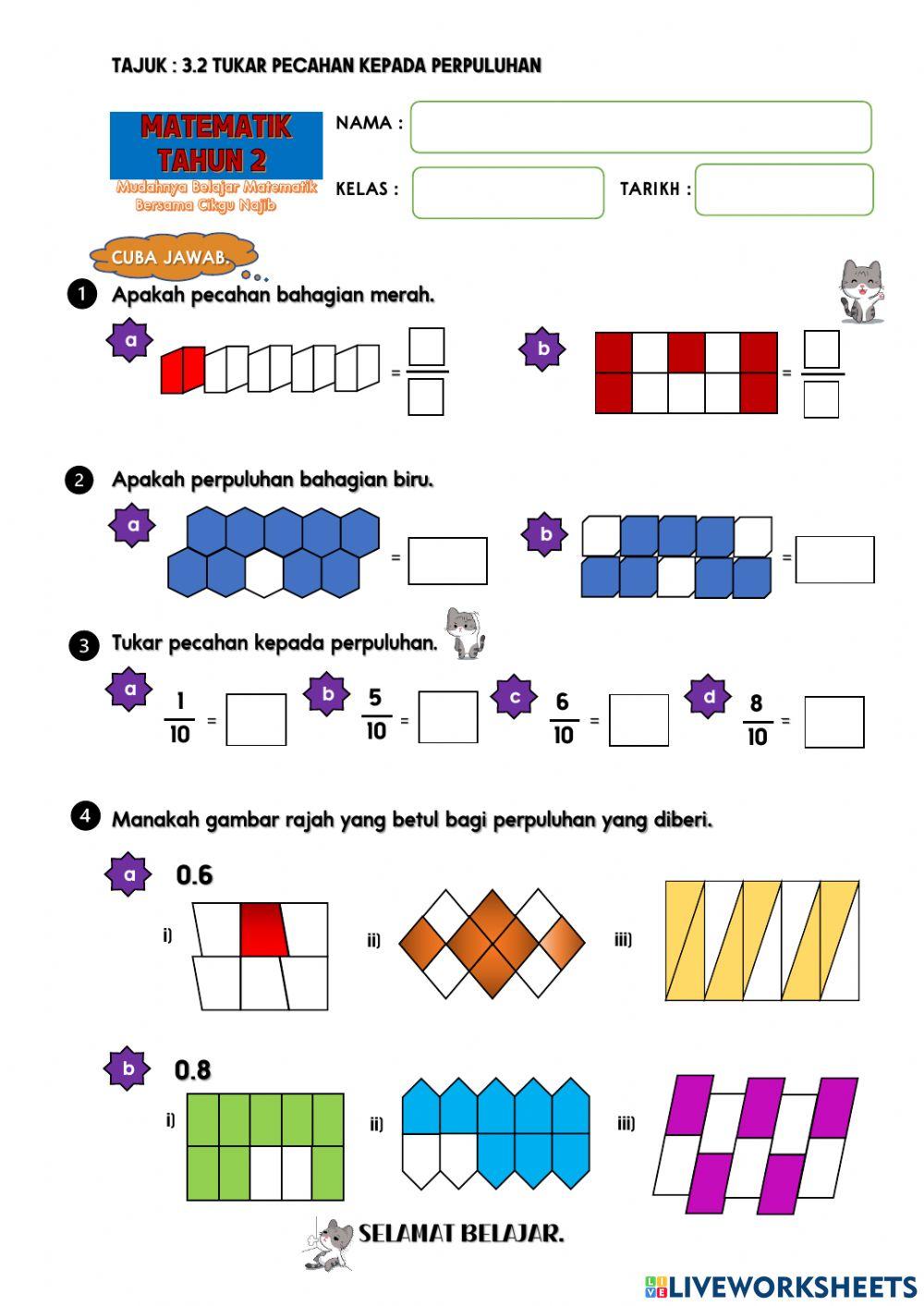 TAJUK : 3.2 TUKAR PECAHAN KEPADA PERPULUHAN

MATEMATIK TAHUN 2
Mudahnya Belajar Matematik Bersama Cikgu Najib

NAMA :

KELAS :

TARIKH :

CUBA JAWAB.

1 Apakah pecahan bahagian merah.

a =

b =

2 Apakah perpuluhan bahagian biru.

a =

b =

3 Tukar pecahan kepada perpuluhan.

a $\frac{1}{10}$ =

b $\frac{5}{10}$ =

c $\frac{6}{10}$ =

d $\frac{8}{10}$ =

4 Manakah gambar rajah yang betul bagi perpuluhan yang diberi.

a 0.6

i)

ii)

iii)

b 0.8

i)

ii)

iii)

SELAMAT BELAJAR.

LIVEWORKSHEETS