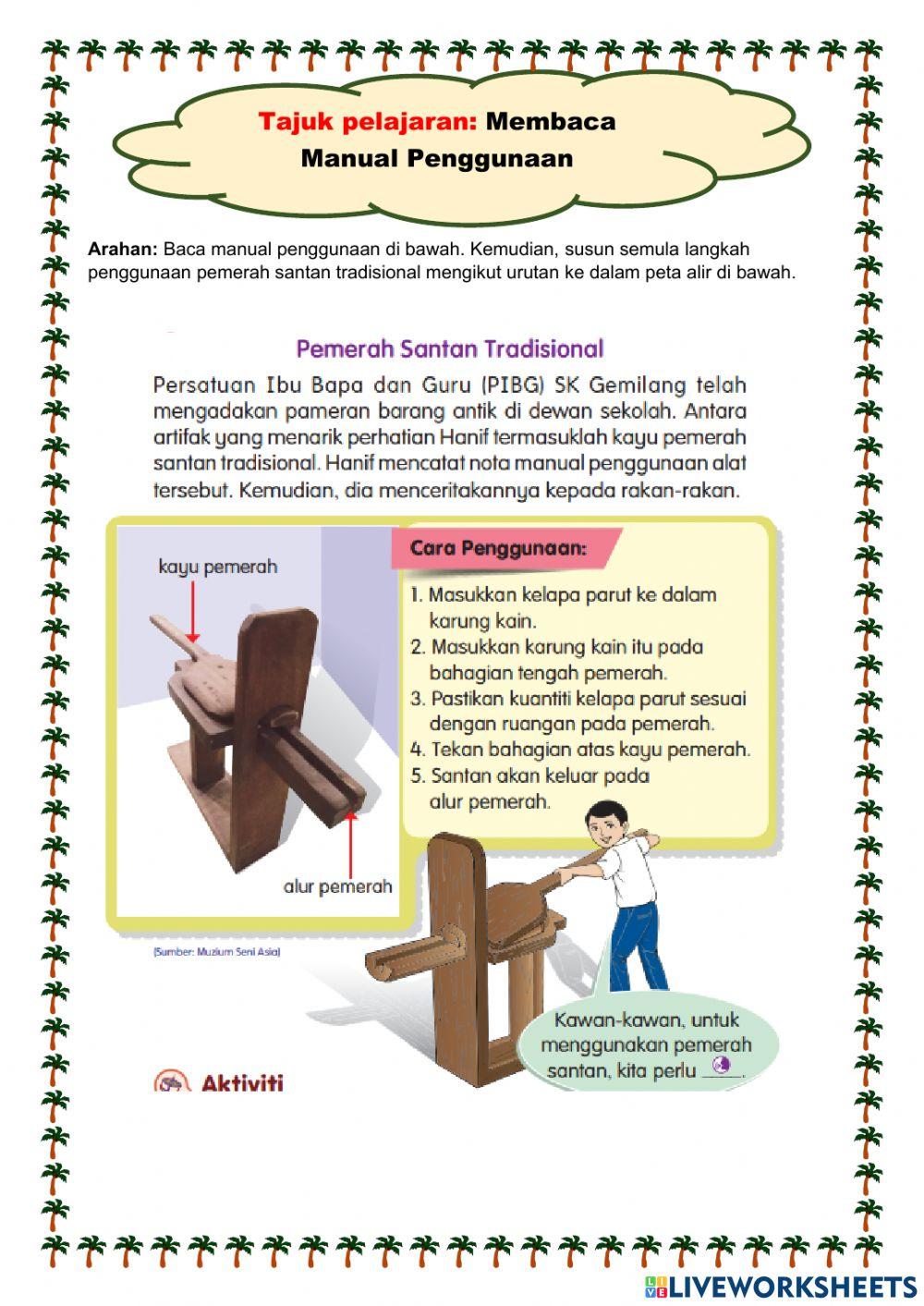 Tajuk pelajaran: Membaca Manual Penggunaan

Arahan: Baca manual penggunaan di bawah. Kemudian, susun semula langkah penggunaan pemerah santan tradisional mengikut urutan ke dalam peta alir di bawah.

Pemerah Santan Tradisional

Persatuan Ibu Bapa dan Guru (PIBG) SK Gemilang telah mengadakan pameran barang antik di dewan sekolah. Antara artifak yang menarik perhatian Hanif termasuklah kayu pemerah santan tradisional. Hanif mencatat nota manual penggunaan alat tersebut. Kemudian, dia menceritakannya kepada rakan-rakan.

kayu pemerah

alur pemerah

(Sumber: Muzium Seni Asia)

Cara Penggunaan:

1. Masukkan kelapa parut ke dalam karung kain.
2. Masukkan karung kain itu pada bahagian tengah pemerah.
3. Pastikan kuantiti kelapa parut sesuai dengan ruangan pada pemerah.
4. Tekan bahagian atas kayu pemerah.
5. Santan akan keluar pada alur pemerah.

Kawan-kawan, untuk menggunakan pemerah santan, kita perlu ____.

Aktiviti

LIVEWORKSHEETS