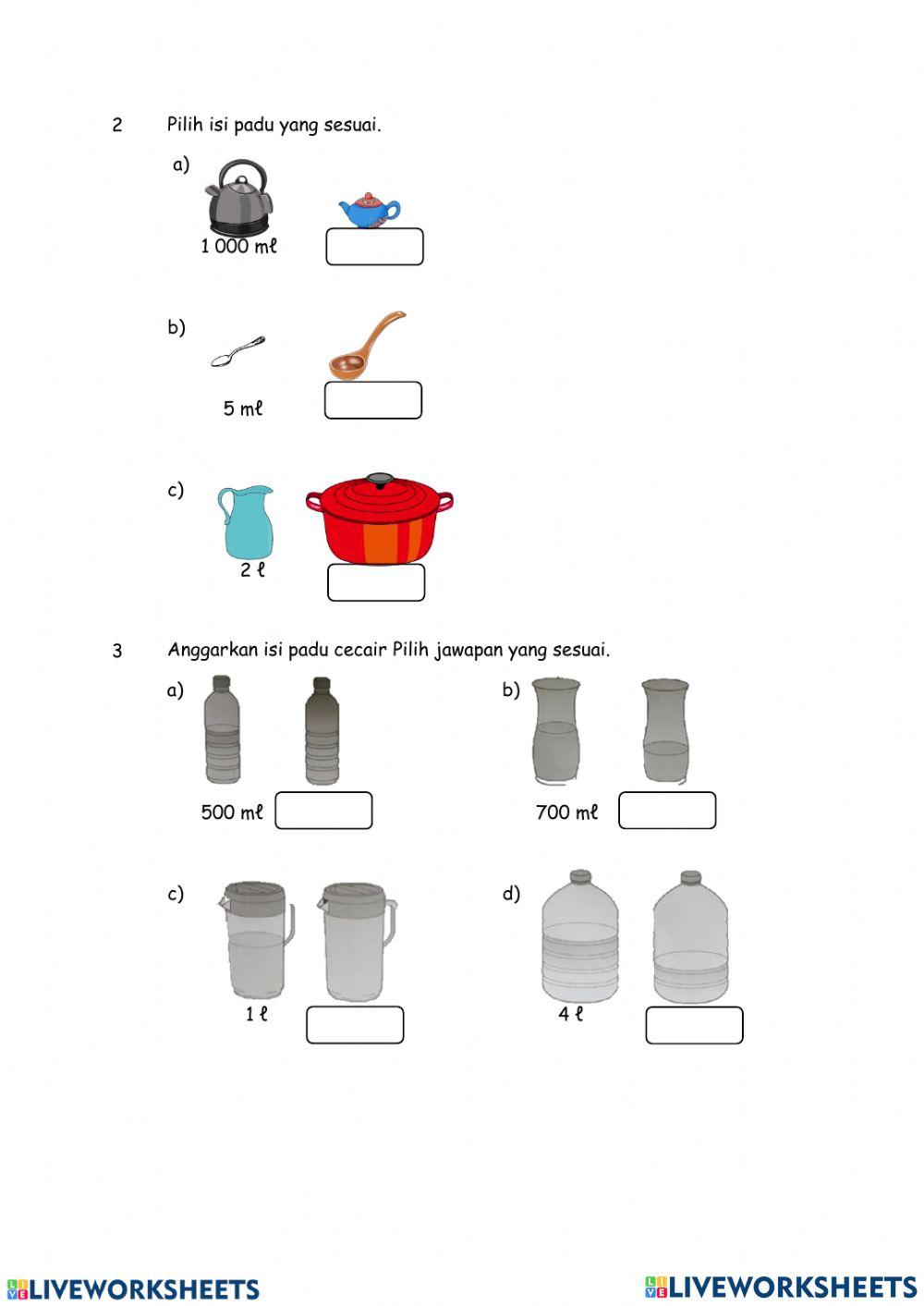 2 Pilih isi padu yang sesuai.

a)

1 000 mℓ

b)

5 mℓ

c)

2 ℓ

3 Anggarkan isi padu cecair Pilih jawapan yang sesuai.

a)

500 mℓ

b)

700 mℓ

c)

1 ℓ

d)

4 ℓ

LIVEWORKSHEETS LIVEWORKSHEETS