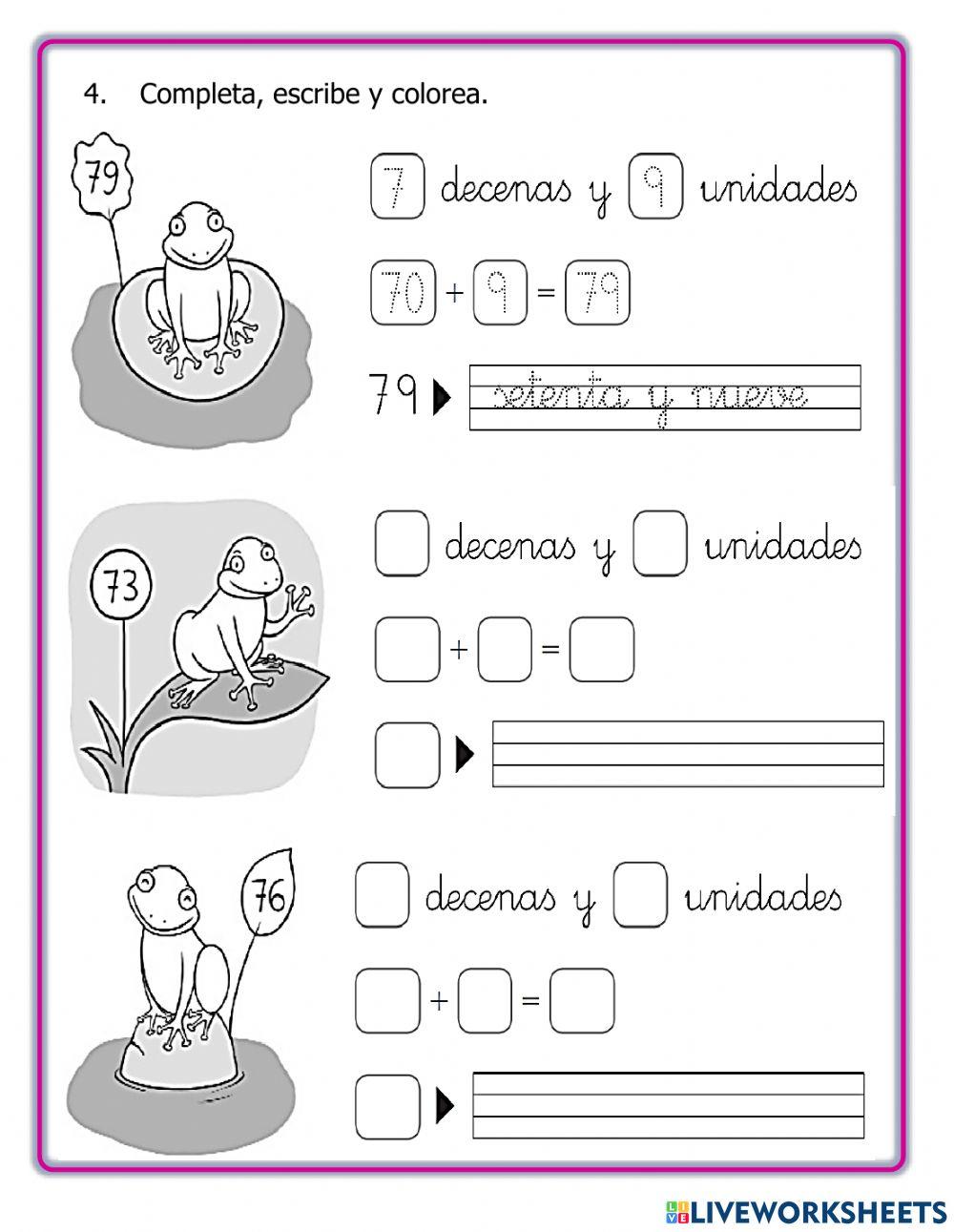 4. Completa, escribe y colorea.

79

7 decenas y 9 unidades

70 + 9 = 79

79 ▶ setenta y nueve

73

decenas y unidades

+ =

▶

76

decenas y unidades

+ =

▶

LIVEWORKSHEETS