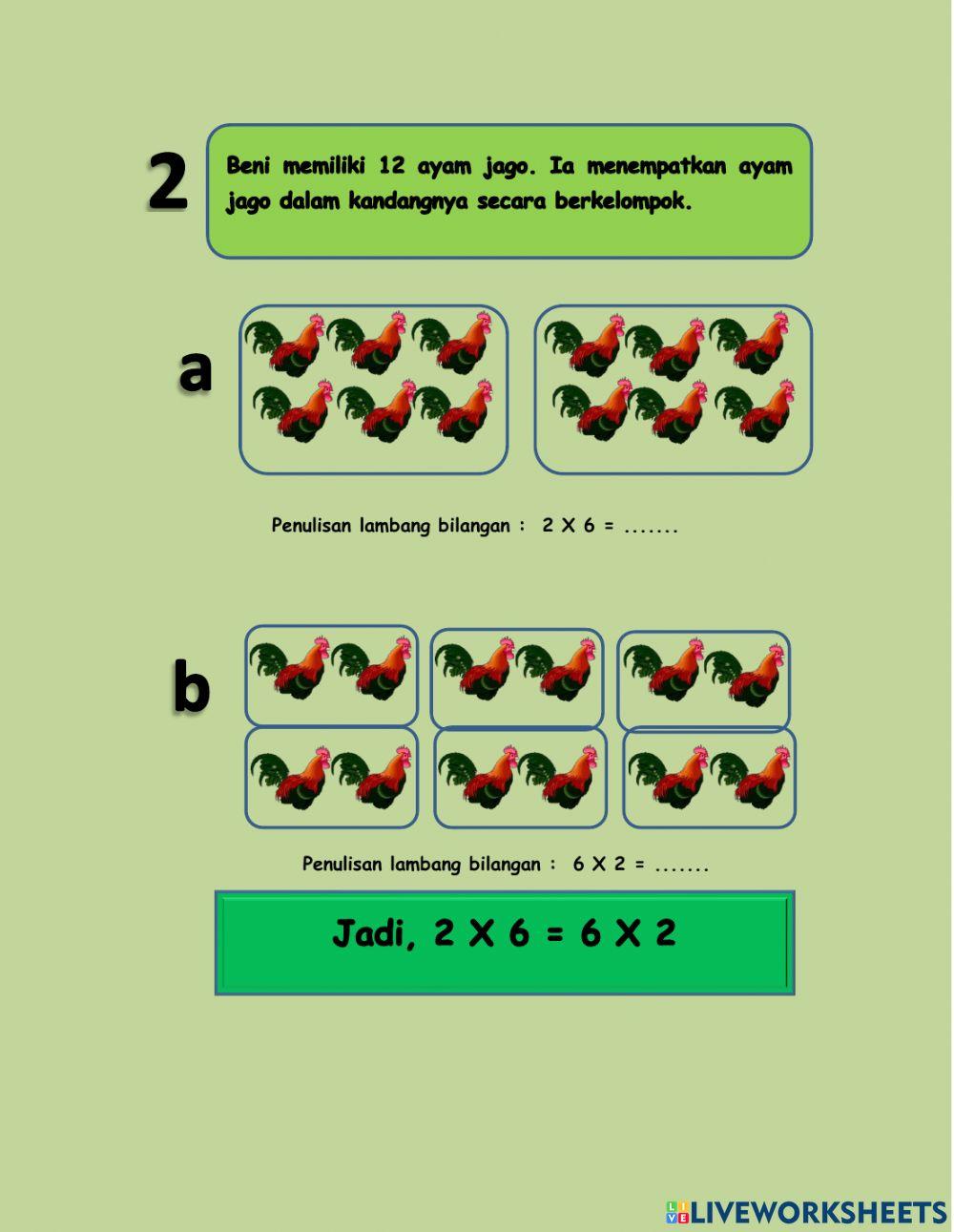 2

Beni memiliki 12 ayam jago. Ia menempatkan ayam jago dalam kandangnya secara berkelompok.

a

Penulisan lambang bilangan : 2 X 6 = .......

b

Penulisan lambang bilangan : 6 X 2 = .......

Jadi, 2 X 6 = 6 X 2

LIVEWORKSHEETS