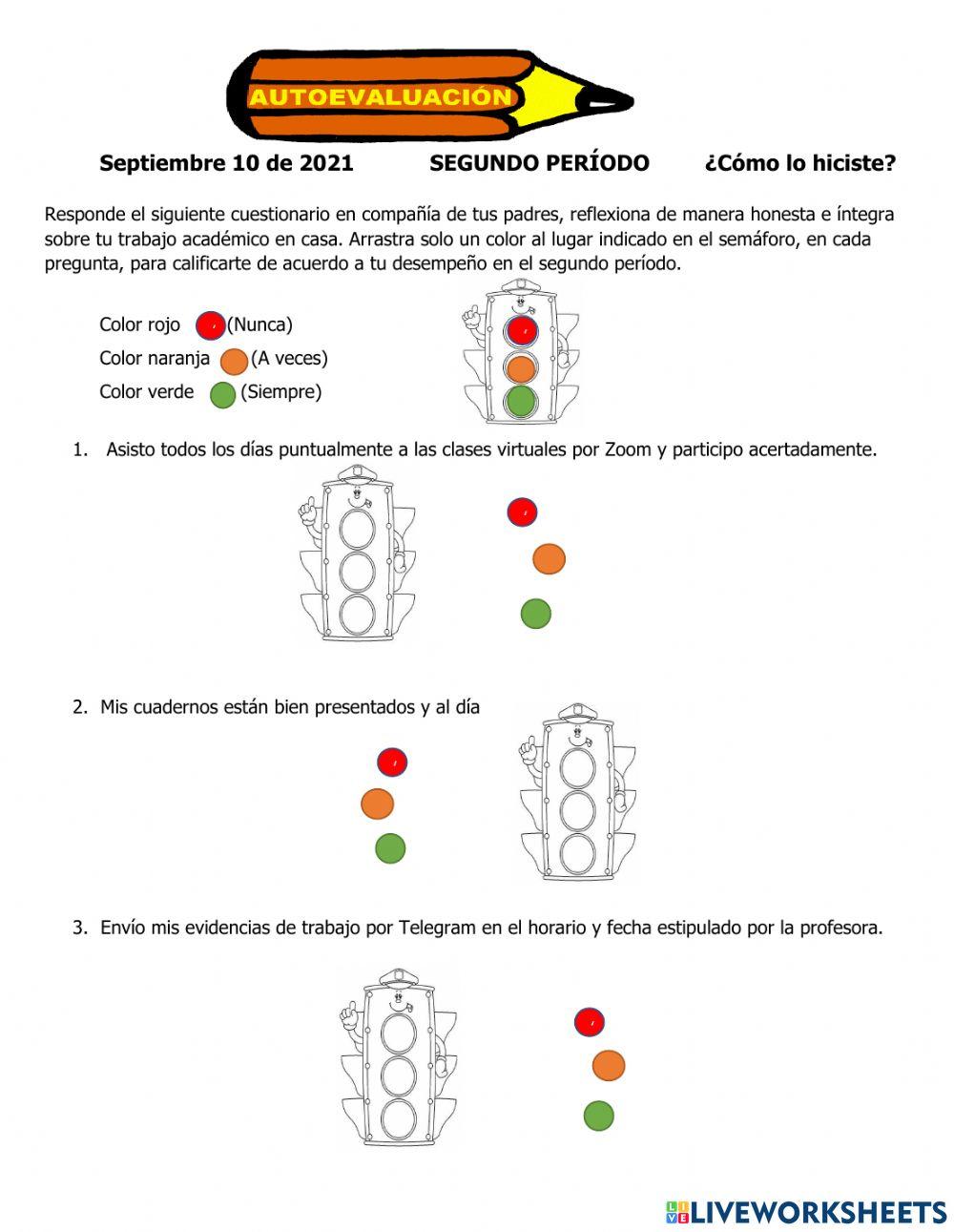 AUTOEVALUACIÓN

Septiembre 10 de 2021 SEGUNDO PERÍODO ¿Cómo lo hiciste?

Responde el siguiente cuestionario en compañía de tus padres, reflexiona de manera honesta e íntegra sobre tu trabajo académico en casa. Arrastra solo un color al lugar indicado en el semáforo, en cada pregunta, para calificarte de acuerdo a tu desempeño en el segundo período.

Color rojo (Nunca)
Color naranja (A veces)
Color verde (Siempre)

1. Asisto todos los días puntualmente a las clases virtuales por Zoom y participo acertadamente.

2. Mis cuadernos están bien presentados y al día

3. Envío mis evidencias de trabajo por Telegram en el horario y fecha estipulado por la profesora.

LIVEWORKSHEETS